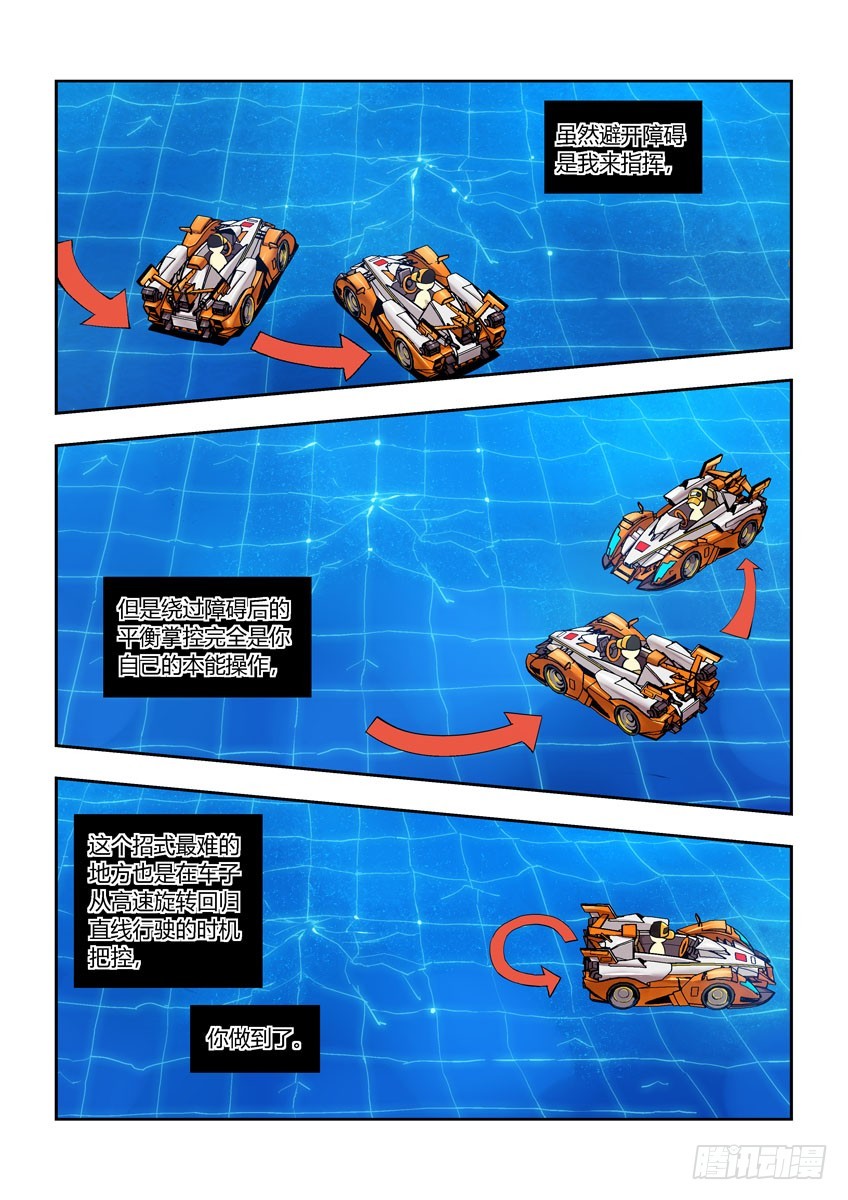 虽然避开障碍是我来指挥，

但是绕过障碍后的平衡掌控完全是你自己的本能操作，

这个招式最难的地方也是在车子从高速旋转回归直线行驶的时机把控，

你做到了。

腾讯动漫