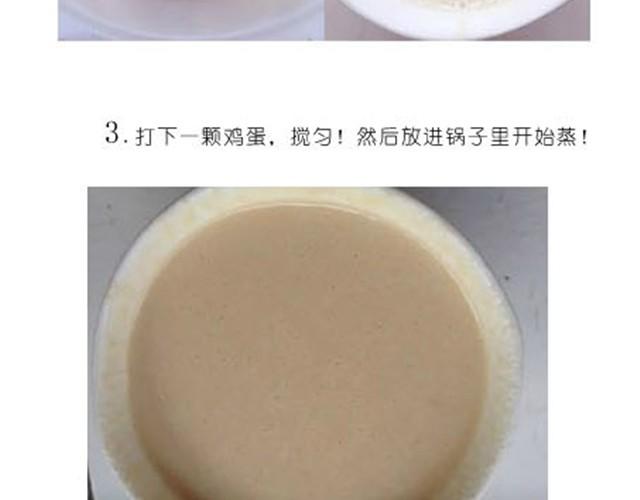 3. 打下一颗鸡蛋，搅匀！然后放进锅子里开始蒸！