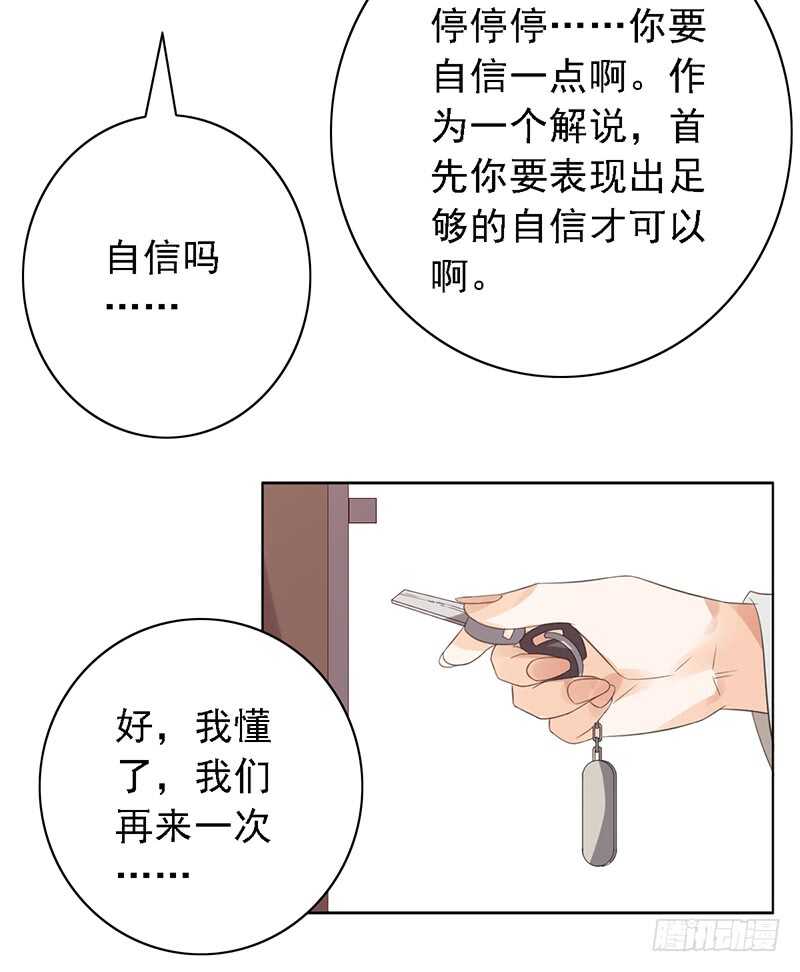 停停停……你要自信一点啊。作为一个解说，首先你要表现出足够的自信才可以啊。

自信吗……

好，我懂了，我们再来一次……

腾讯动漫