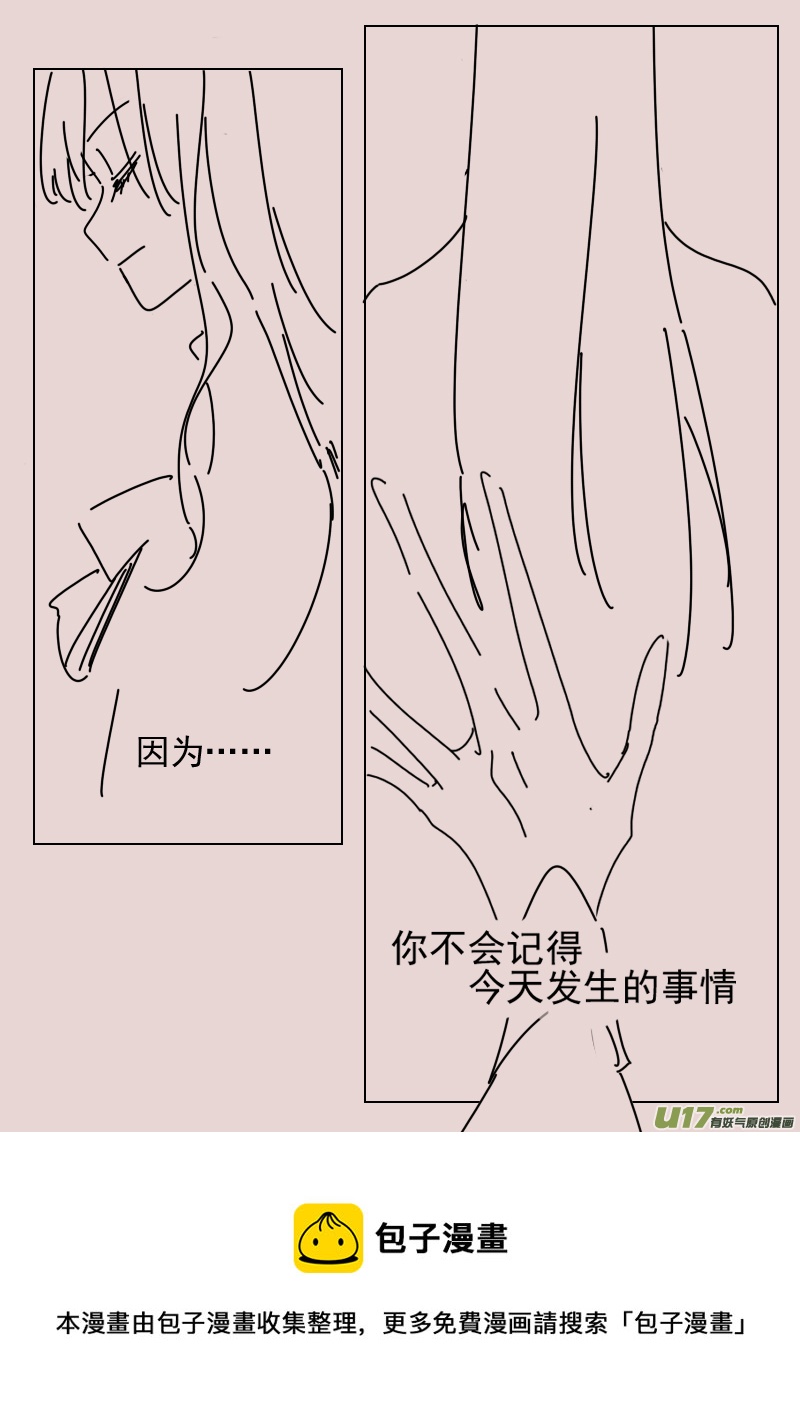 因为……

你不会记得
今天发生的事情

U17.com 有妖气原创漫画

包子漫畫

本漫畫由包子漫畫收集整理，更多免費漫画請搜索「包子漫畫」