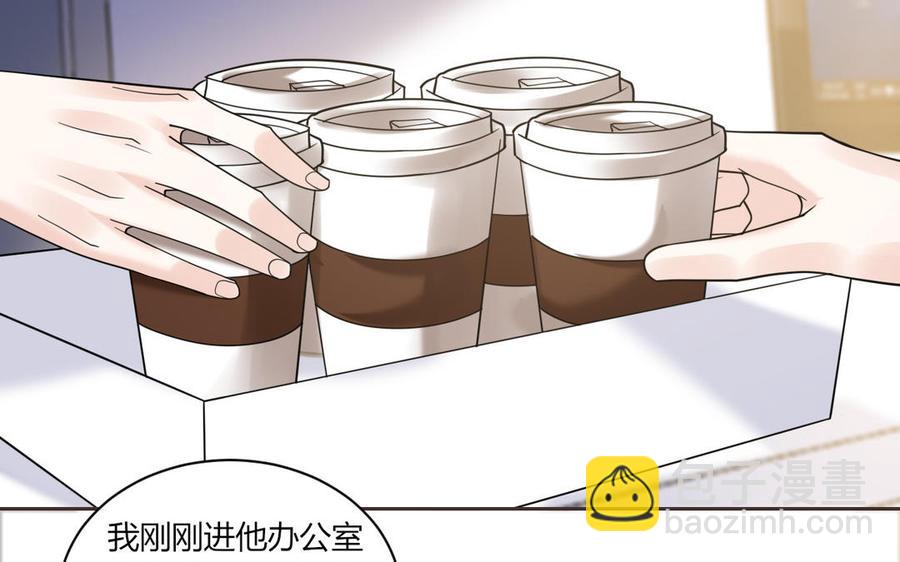 包子漫畫
baozimh.com

我刚刚进他办公室