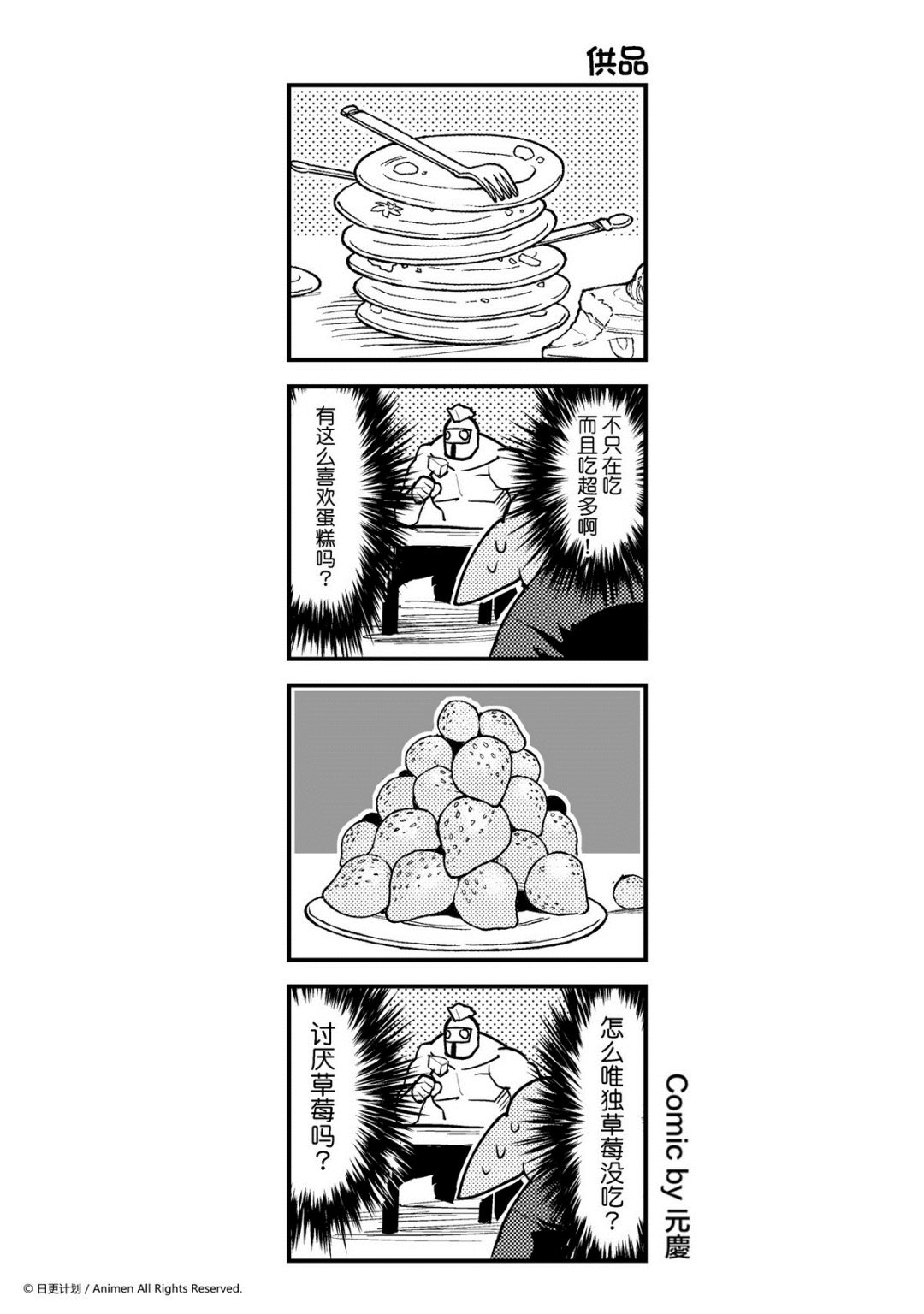 供品

不只在吃
而且吃超多啊！

有这么喜欢蛋糕吗？

怎么唯独草莓没吃？

讨厌草莓吗？

Comic by 元慶

© 日更计划 / Animen All Rights Reserved.