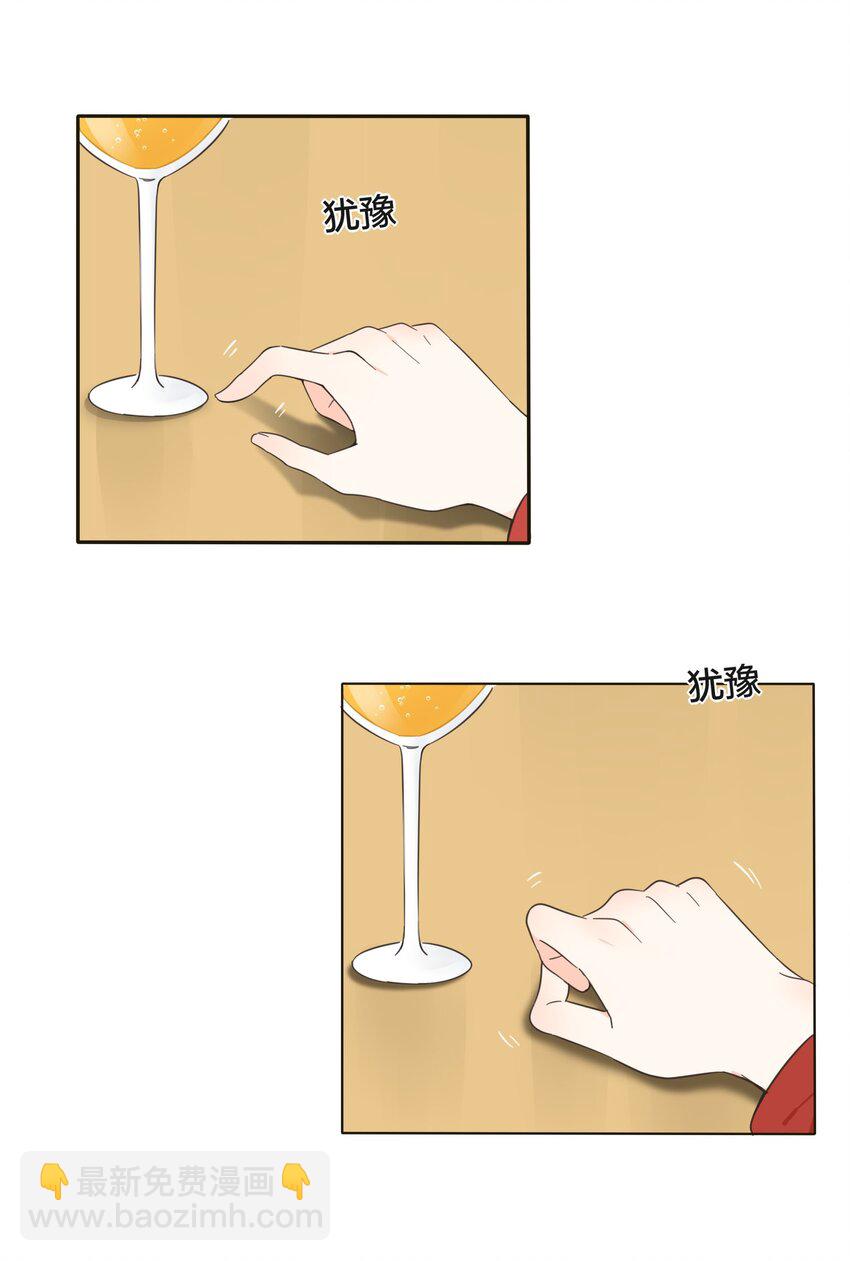 犹豫

犹豫

👇最新免费漫画👇
www.baozimh.com