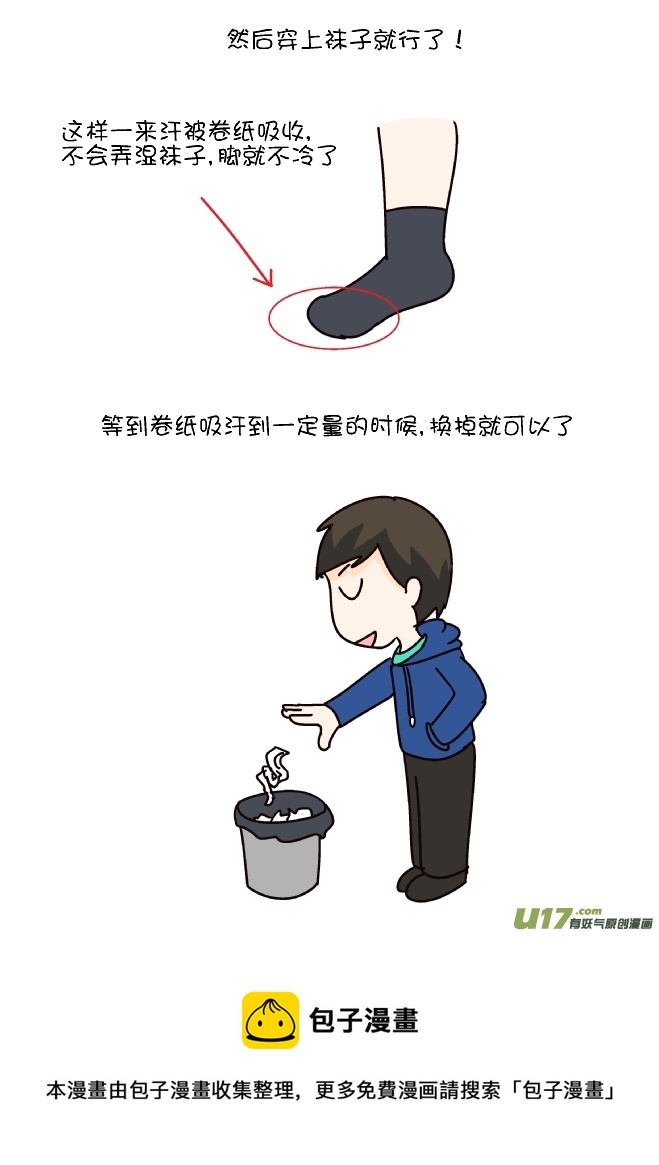 然后穿上袜子就行了！

这样一来汗被卷纸吸收，不会弄湿袜子，脚就不冷了

等到卷纸吸汗到一定量的时候，换掉就可以了

u17.com 有妖气原创漫画

包子漫畫

本漫畫由包子漫畫收集整理，更多免費漫画請搜索「包子漫畫」