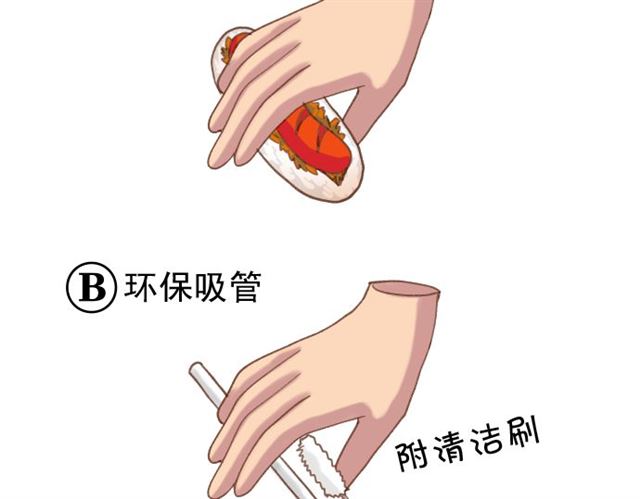 B 环保吸管

附清洁刷