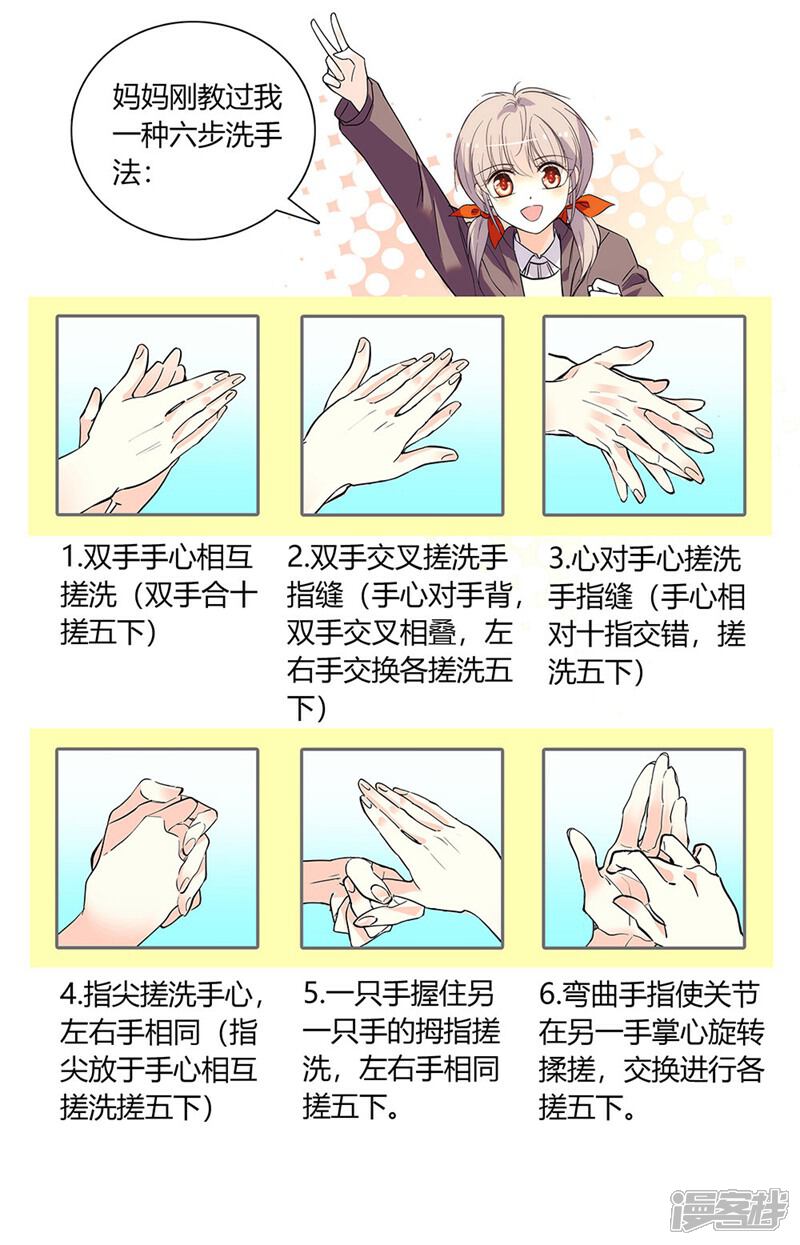 妈妈刚教过我一种六步洗手法：

1.双手手心相互搓洗（双手合十搓五下）

2.双手交叉搓洗手指缝（手心对手背，双手交叉相叠，左右手交换各搓洗五下）

3.心对手心搓洗手指缝（手心相对十指交错，搓洗五下）

4.指尖搓洗手心，左右手相同（指尖放于手心相互搓洗搓五下）

5.一只手握住另一只手的拇指搓洗，左右手相同搓五下。

6.弯曲手指使关节在另一手掌心旋转揉搓，交换进行各搓五下。

漫客栈