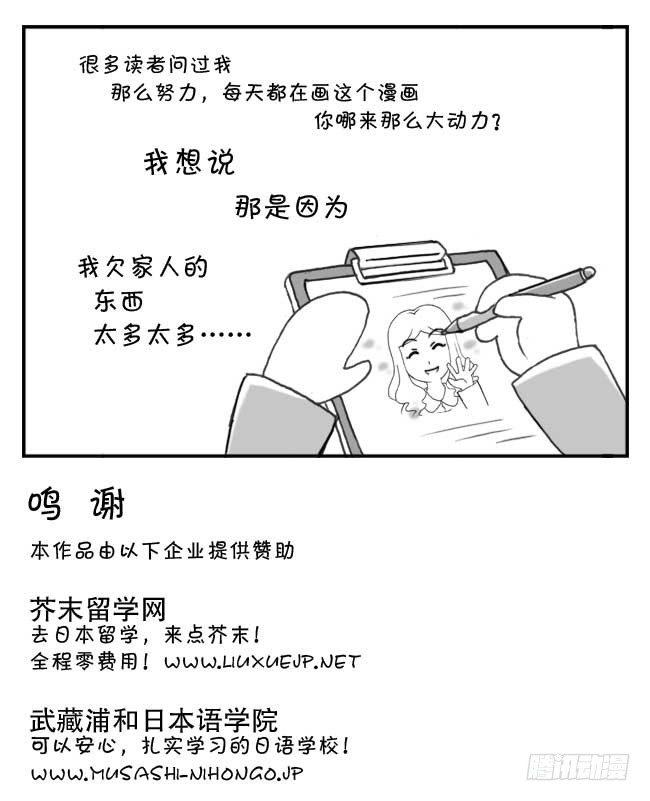 很多读者问过我
那么努力，每天都在画这个漫画
你哪来那么大动力？

我想说

那是因为

我欠家人的
东西
太多太多……

鸣 谢

本作品由以下企业提供赞助

芥末留学网
去日本留学，来点芥末！
全程零费用！WWW.LIUXUEJP.NET

武藏浦和日本语学院
可以安心，扎实学习的日语学校！
WWW.MUSASHI-NIHONGO.JP

腾讯动漫