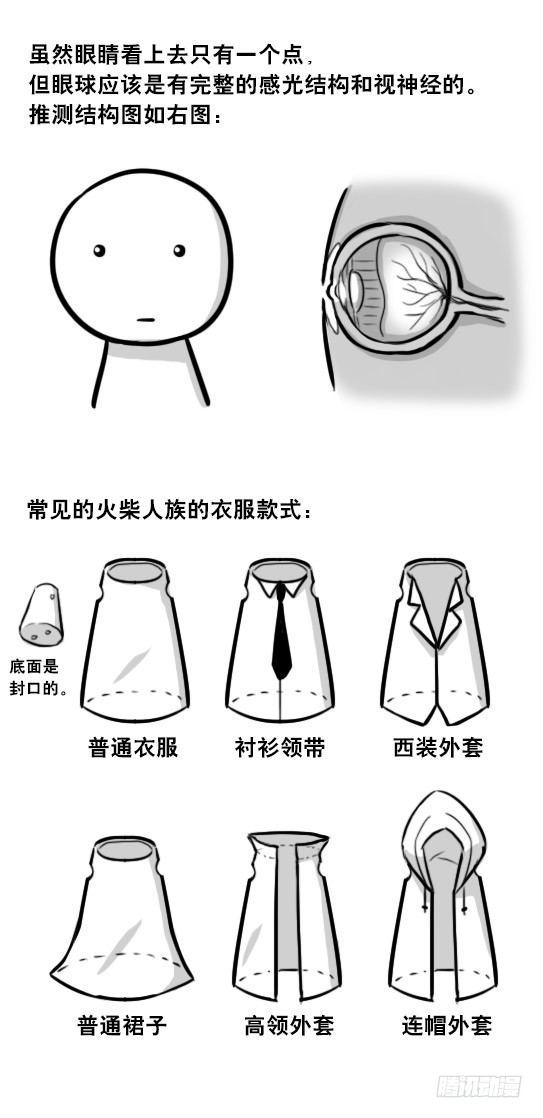 虽然眼睛看上去只有一个点，
但眼球应该是有完整的感光结构和视神经的。
推测结构图如右图：

常见的火柴人族的衣服款式：

底面是封口的。

普通衣服

衬衫领带

西装外套

普通裙子

高领外套

连帽外套

腾讯动漫