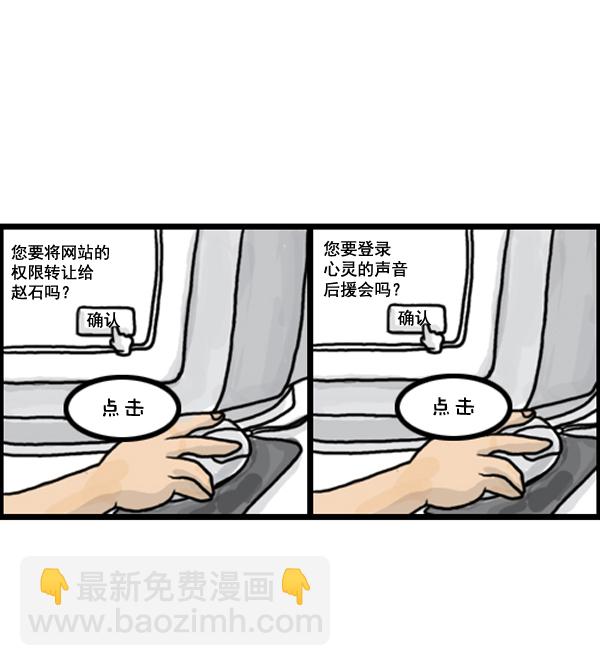 您要将网站的权限转让给赵石吗？

确认

点击

您要登录心灵的声音后援会吗？

确认

点击

👇最新免费漫画👇
www.baozimh.com