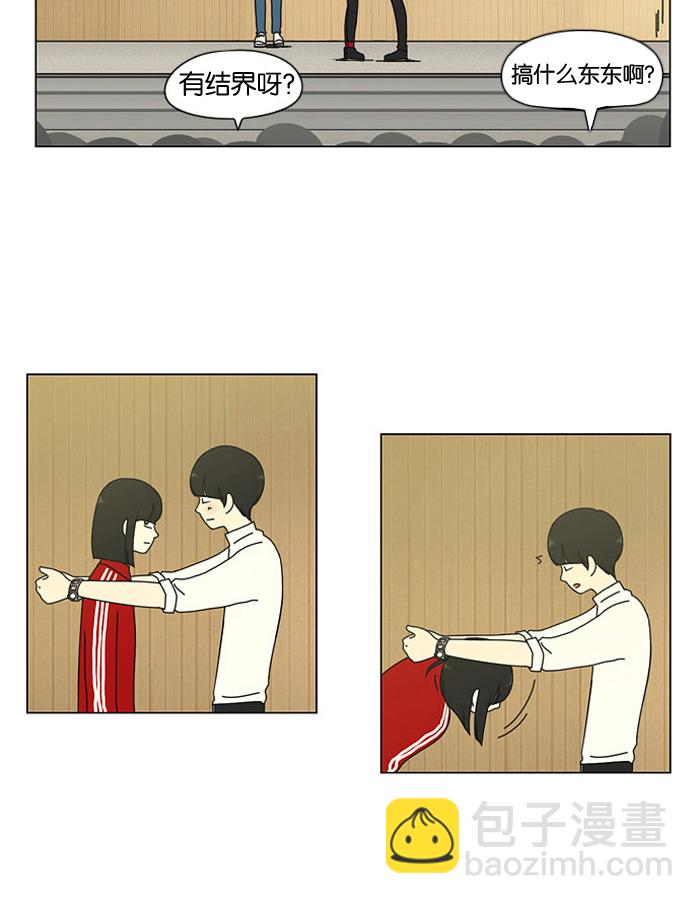 有结界呀?

搞什么东东啊?

包子漫畫
baozimh.com