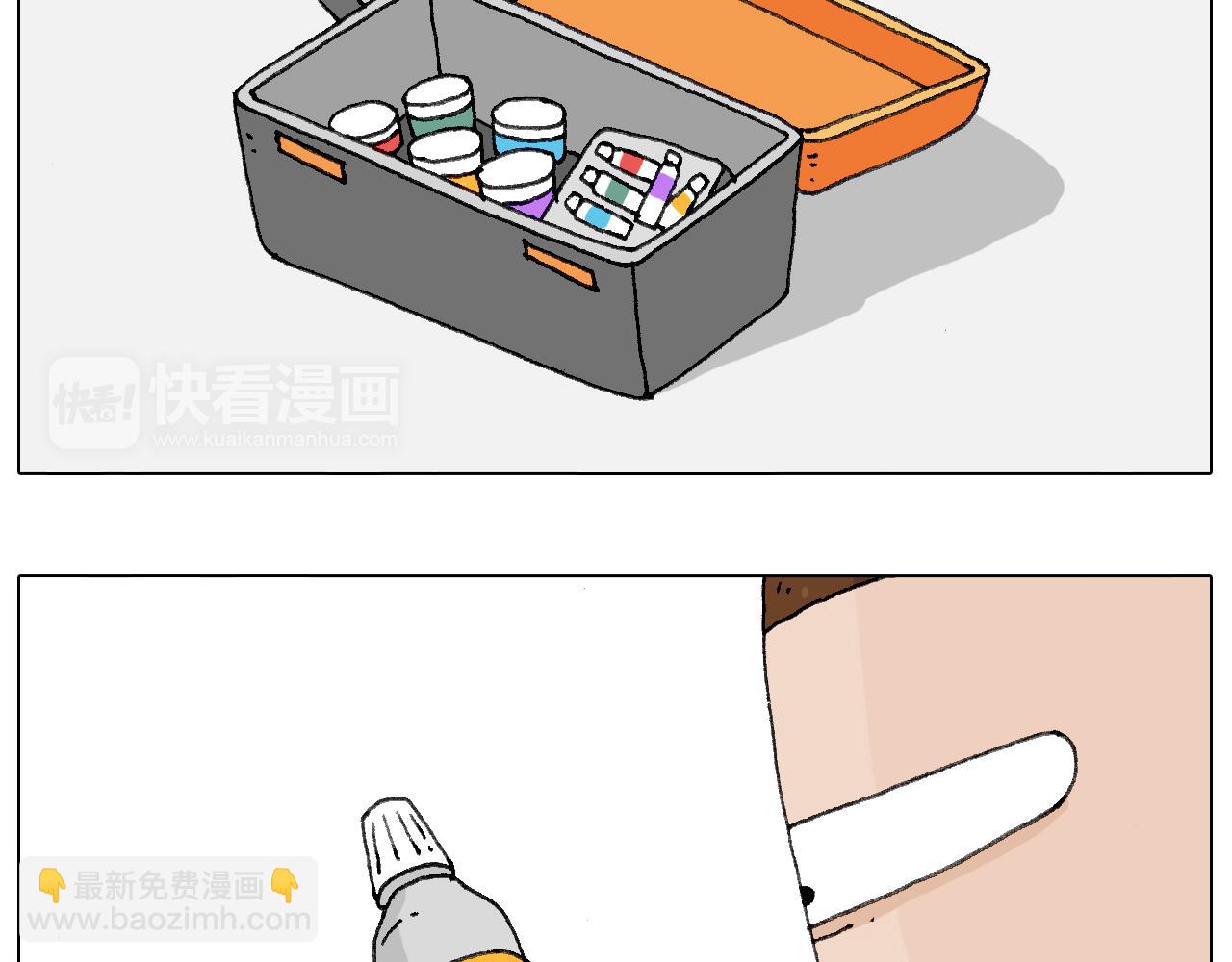 快看! 快看漫画
www.kuaikanmanhua.com

👇最新免费漫画👇
www.baozimh.com