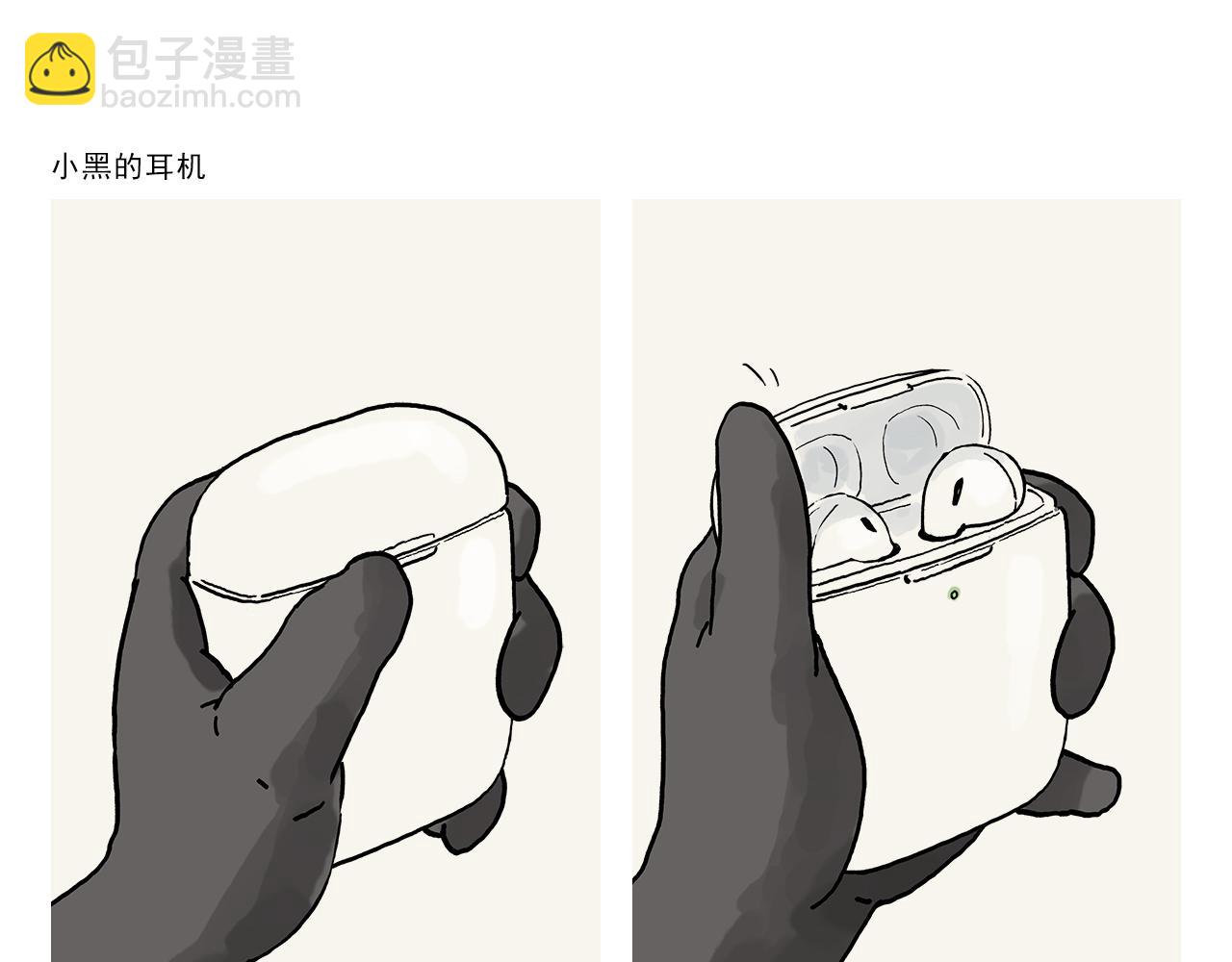 包子漫畫
baozimh.com

小黑的耳机