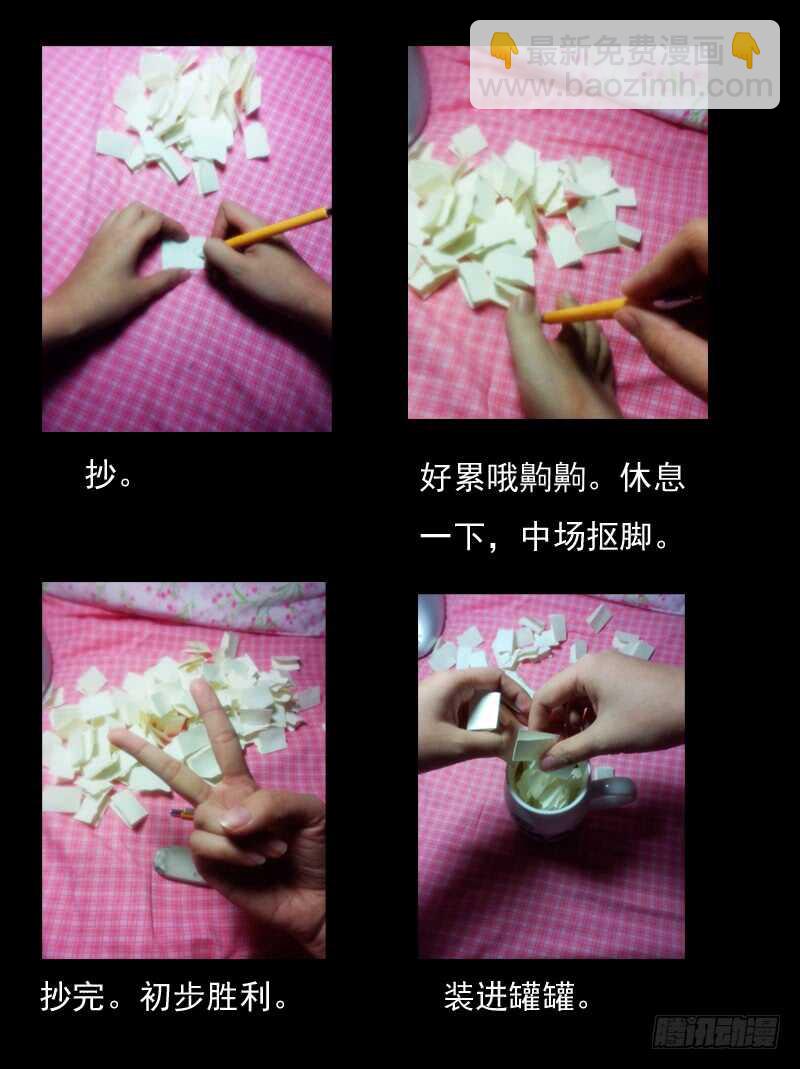 最新免费漫画
www.baozimh.com

抄。

好累哦齁齁。休息一下，中场抠脚。

抄完。初步胜利。

装进罐罐。

腾讯动漫