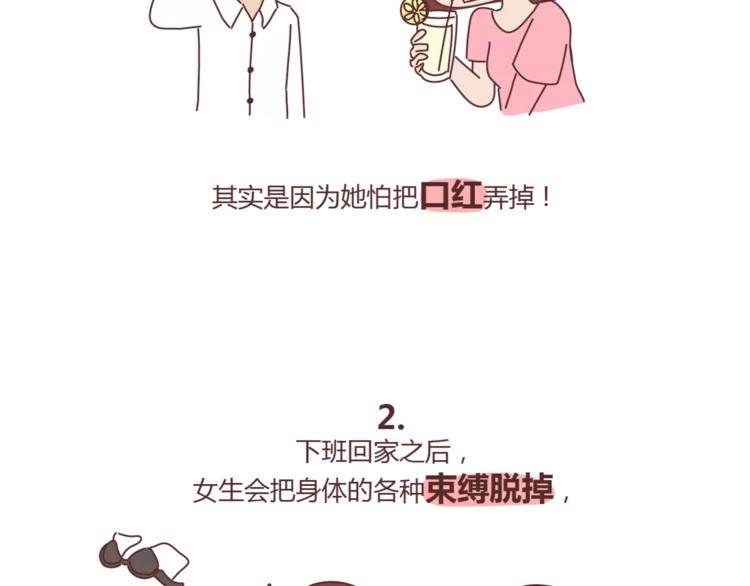 其实是因为她怕把口红弄掉！

2.
下班回家之后，
女生会把身体的各种束缚脱掉，