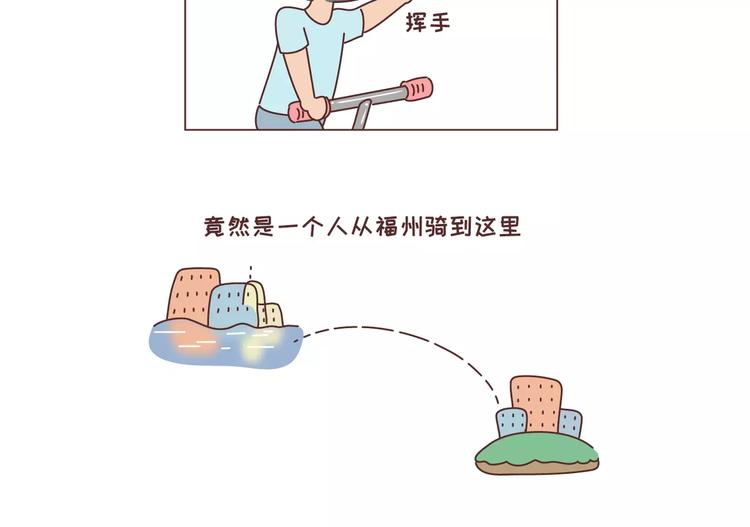 挥手

竟然是一个人从福州骑到这里