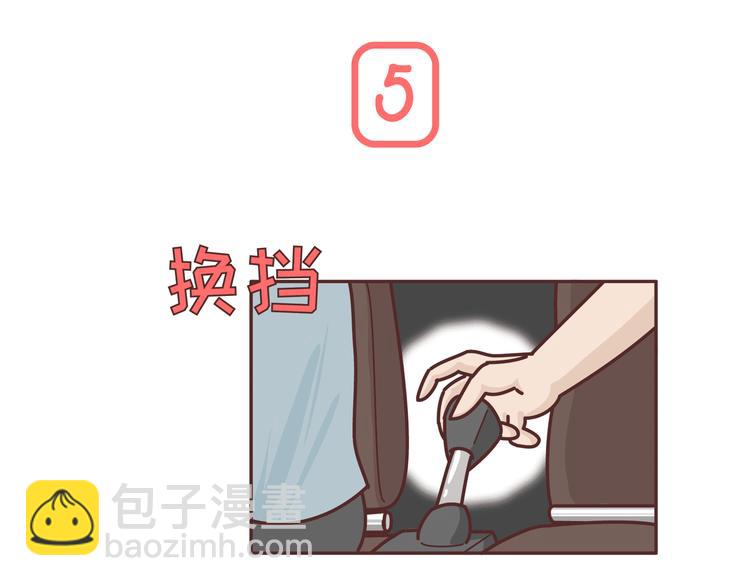 5

换挡

包子漫畫
baozimh.com