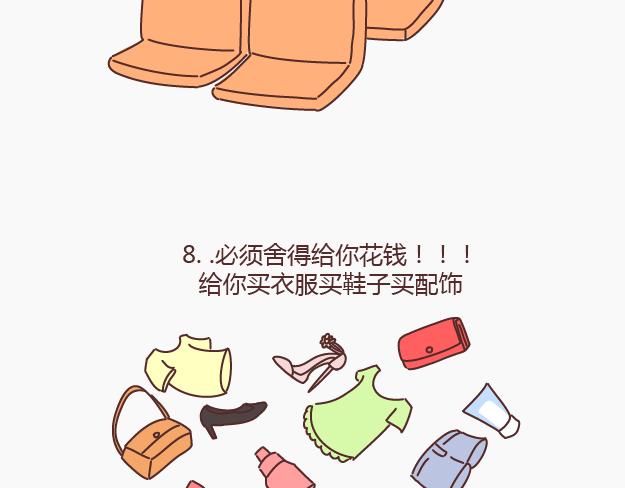 8. .必须舍得给你花钱！！！
给你买衣服买鞋子买配饰