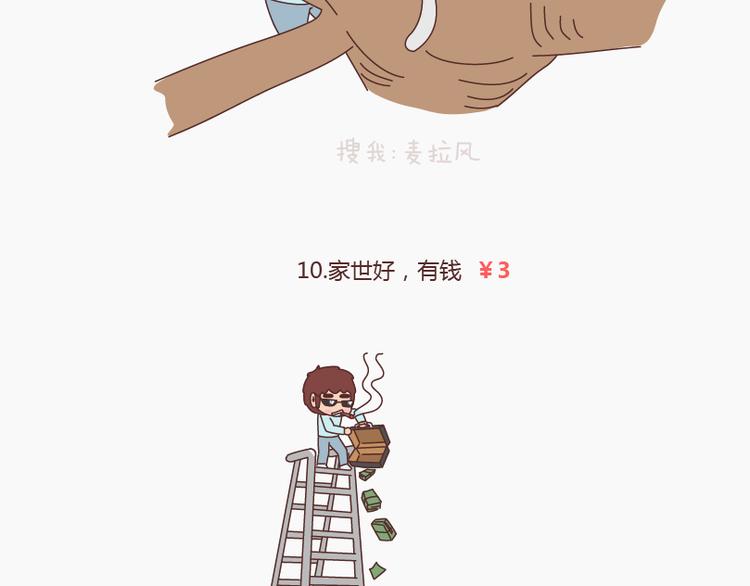 搜我：麦拉风

10.家世好，有钱 ¥3