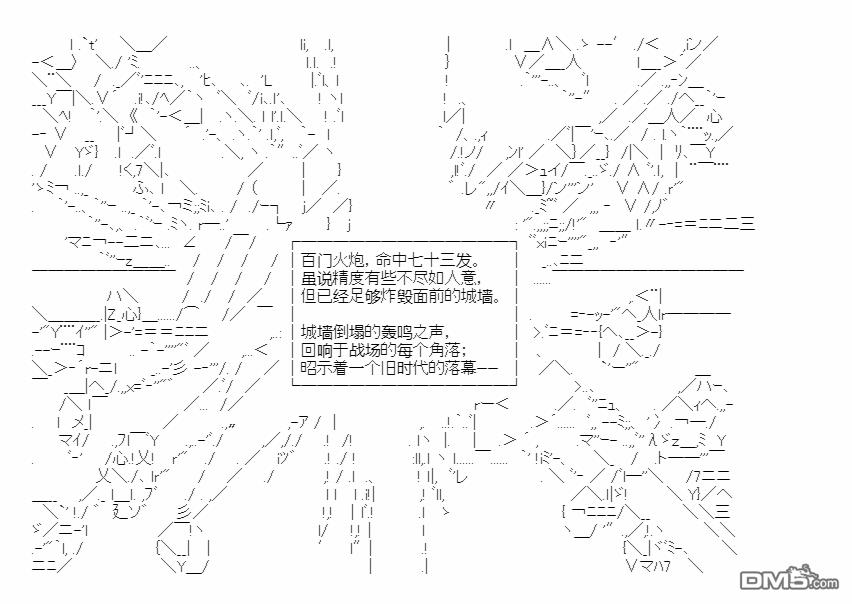 百门火炮，命中七十三发。
虽说精度有些不尽如人意，
但已经足够炸毁面前的城墙。

城墙倒塌的轰鸣之声，
回响于战场的每个角落；
昭示着一个旧时代的落幕——

DM5.com