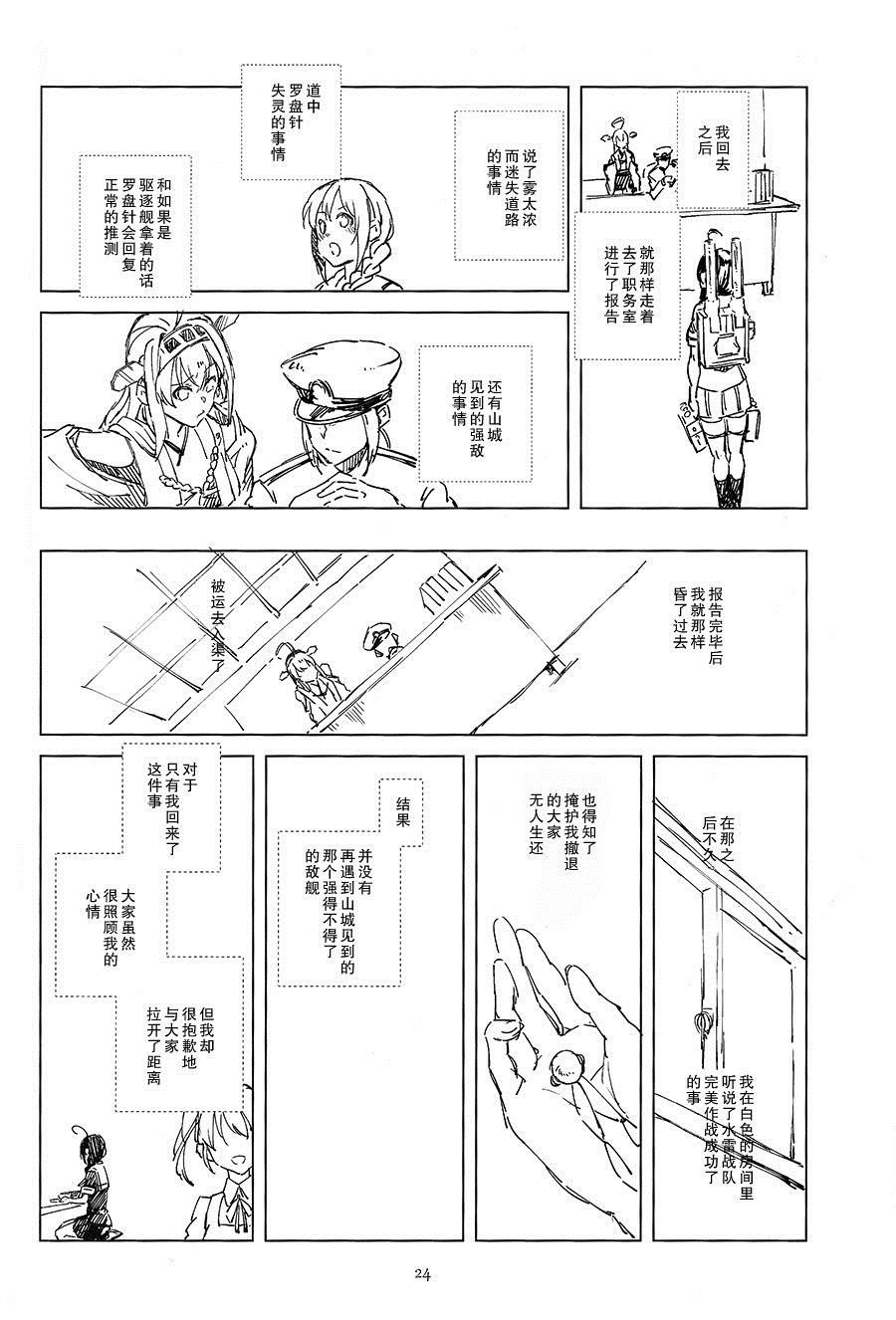 我回去之后

就那样走着去了职务室进行了报告

说了雾太浓而迷失道路的事情

道中罗盘针失灵的事情

和如果是驱逐舰拿着的话罗盘针会回复正常的推测

还有山城见到的强敌的事情

报告完毕后我就那样昏了过去

被运去入渠了

在那之后不久

我在白色的房间里听说了水雷战队完美作战成功了的事

也得知了掩护我撤退的大家无人生还

结果

并没有再遇到山城见到的那个强得不得了的敌舰

对于只有我回来了这件事

大家虽然很照顾我的心情

但我却很抱歉地与大家拉开了距离

24