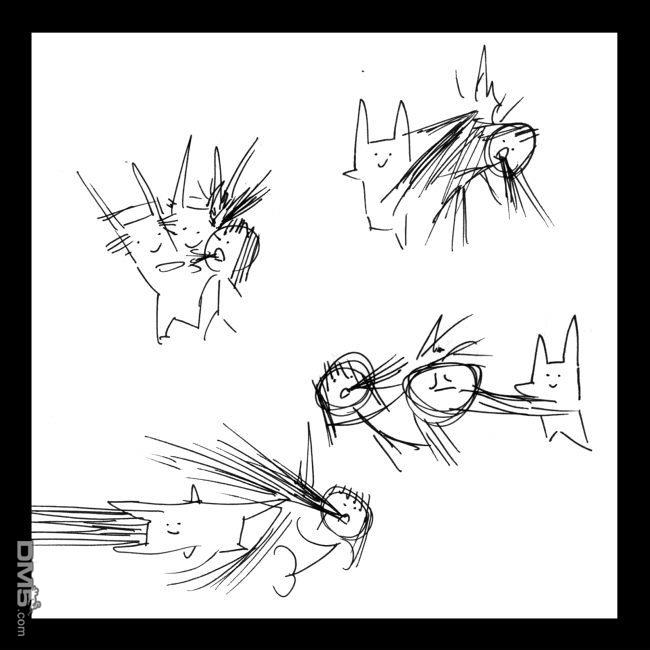 DM5.com