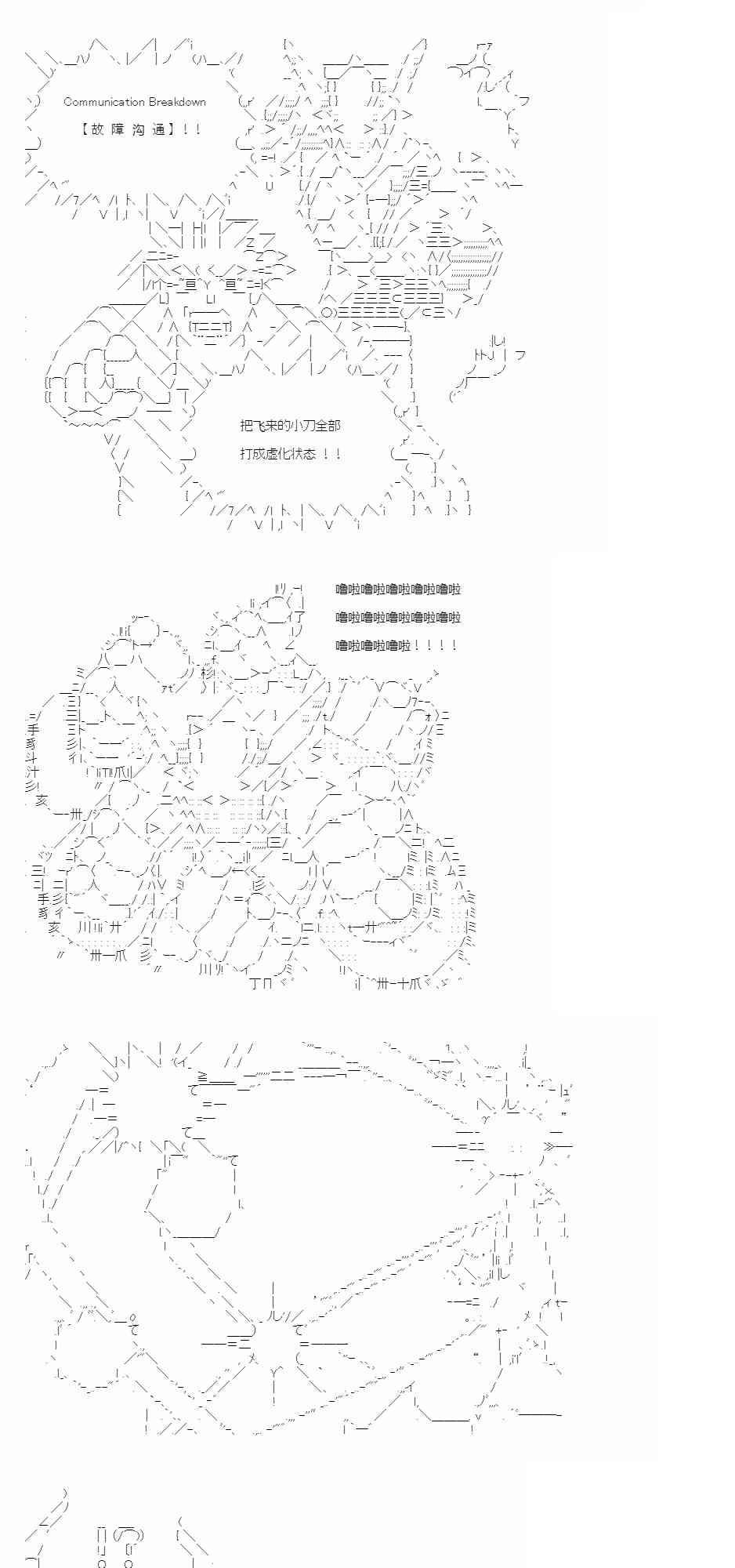 Communication Breakdown

【故 障 沟 通】！！

把飞来的小刀全部

打成虚化状态 ！！

噜啦噜啦噜啦噜啦噜啦

噜啦噜啦噜啦噜啦噜啦

噜啦噜啦噜啦！！！！