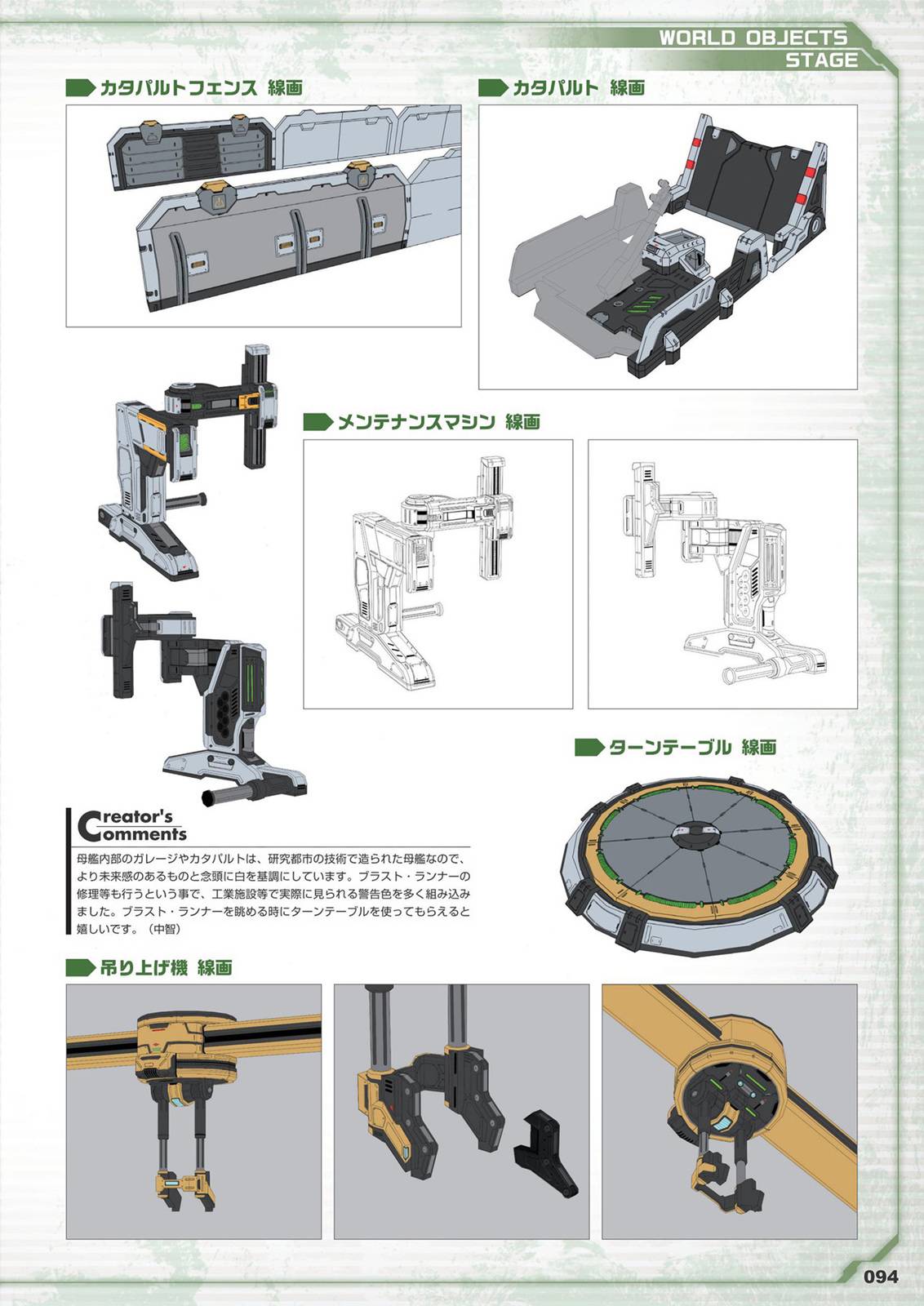 WORLD OBJECTS
STAGE

カタパルトフェンス 線画

カタパルト 線画

メンテナンスマシン 線画

ターンテーブル 線画

Creator's Comments

母艦内部のガレージやカタパルトは、研究都市の技術で造られた母艦なので、より未来感のあるものと念頭に白を基調にしています。ブラスト・ランナーの修理等も行うという事で、工業施設等で実際に見られる警告色を多く組み込みました。ブラスト・ランナーを眺める時にターンテーブルを使ってもらえると嬉しいです。（中智）

吊り上げ機 線画

094