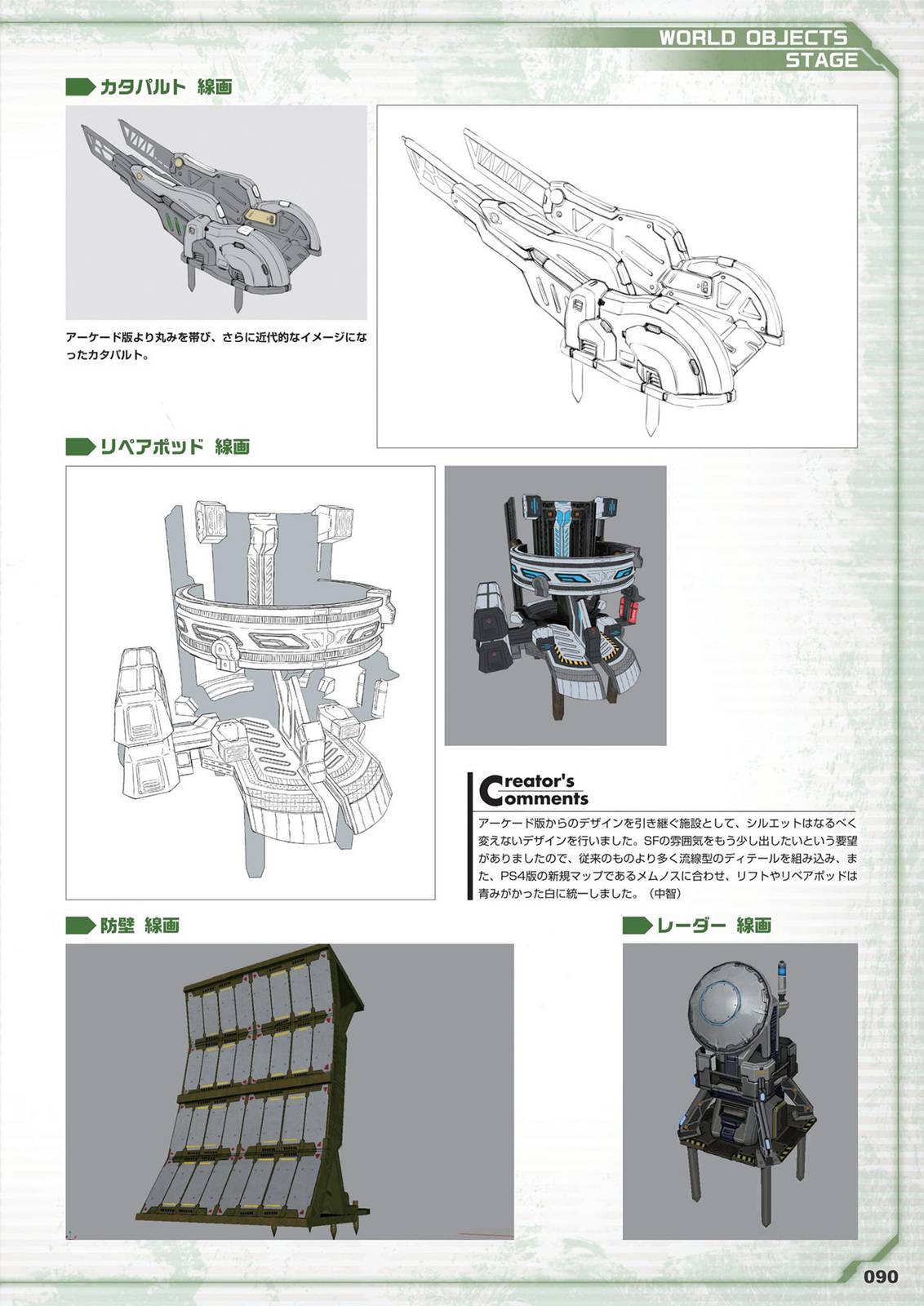 WORLD OBJECTS
STAGE

カタパルト 線画

アーケード版より丸みを帯び、さらに近代的なイメージになったカタパルト。

リペアポッド 線画

Creator's Comments

アーケード版からのデザインを引き継ぐ施設として、シルエットはなるべく変えないデザインを行いました。SFの雰囲気をもう少し出したいという要望がありましたので、従来のものより多く流線型のディテールを組み込み、また、PS4版の新規マップであるメムノスに合わせ、リフトやリペアポッドは青みがかった白に統一しました。（中智）

防壁 線画

レーダー 線画

090