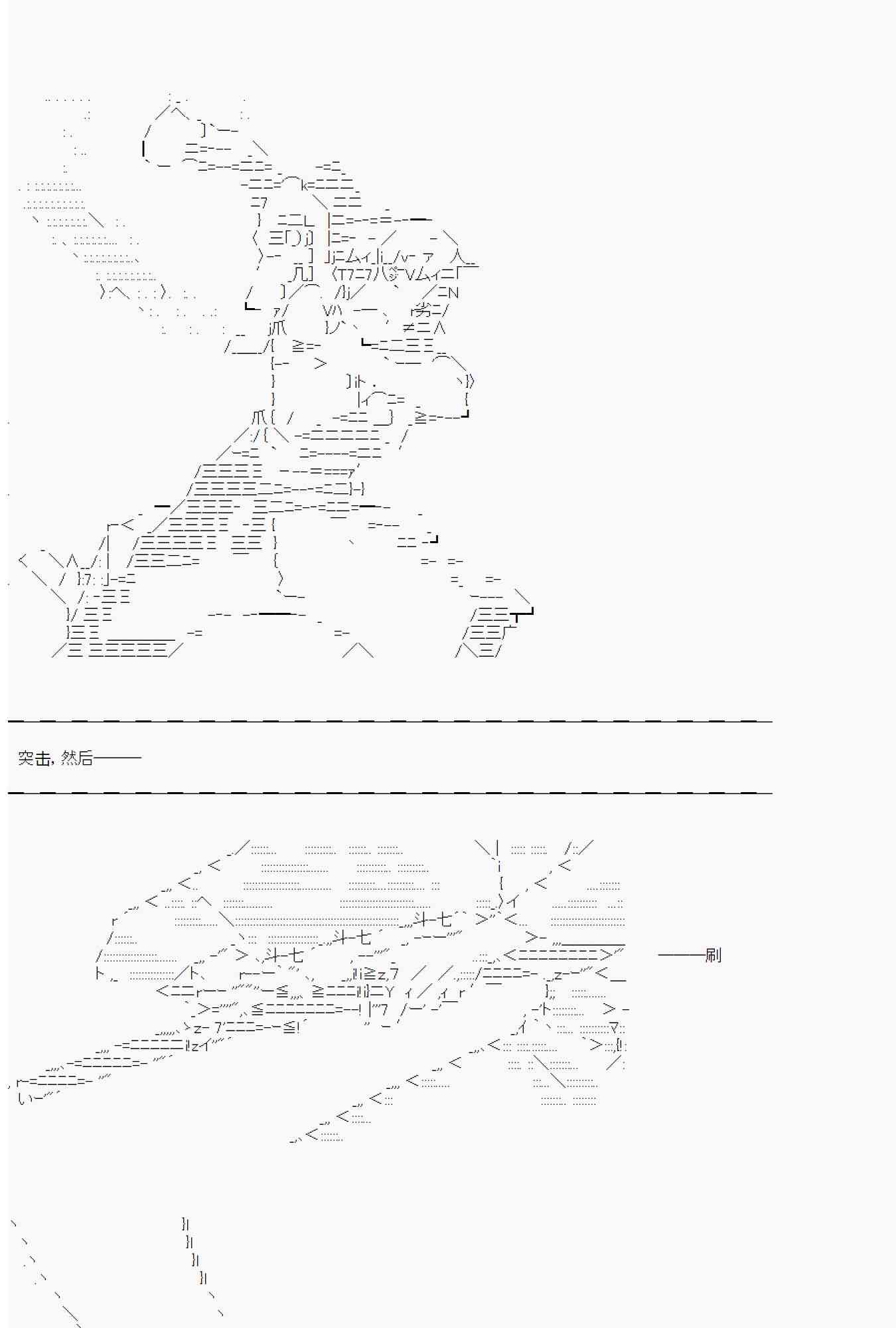 突击, 然后———

———刷