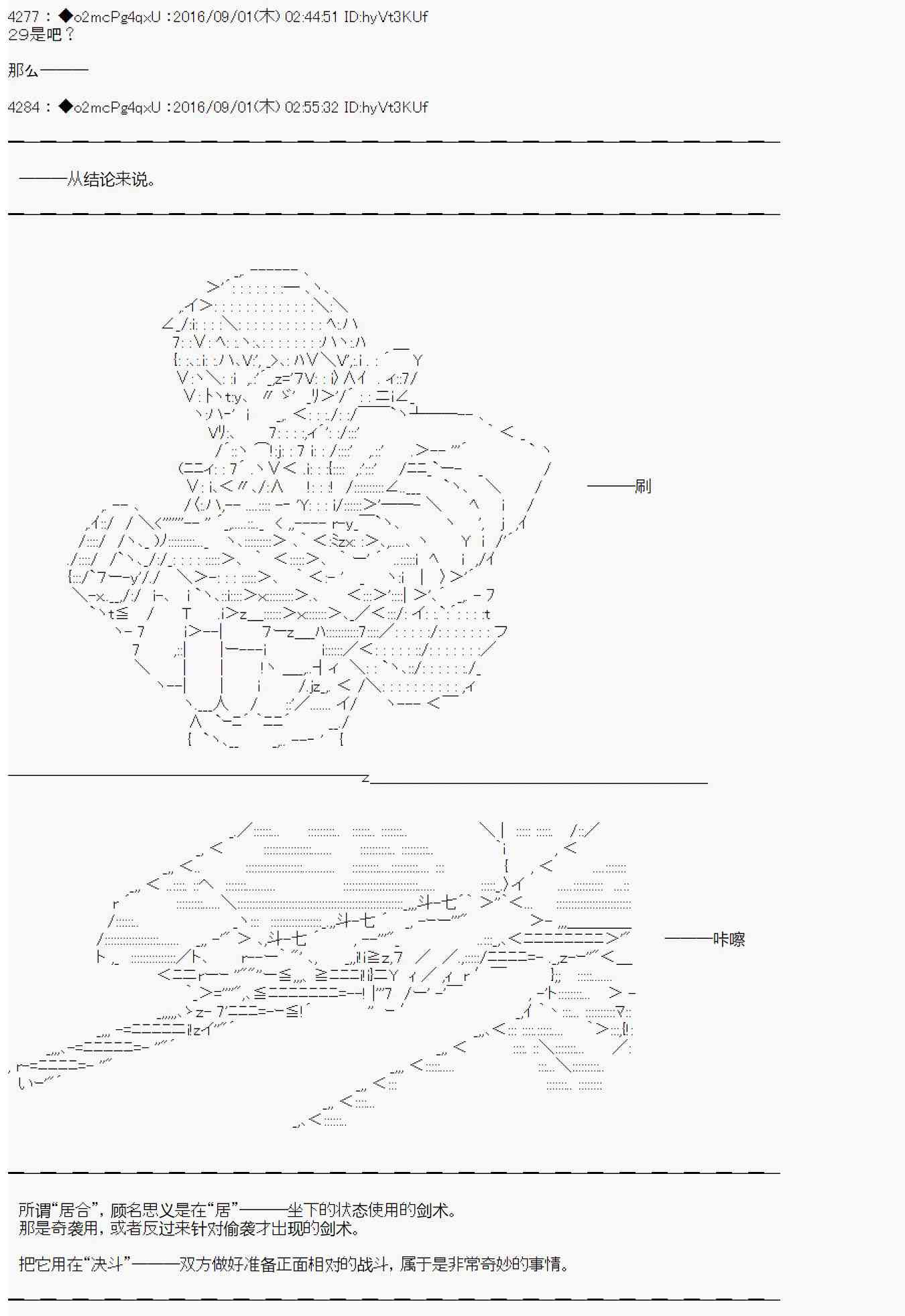 4277 : ◆o2mcPg4qxU :2016/09/01(木) 02:44:51 ID:hyVt3KUf
29是吧？

那么———

4284 : ◆o2mcPg4qxU :2016/09/01(木) 02:55:32 ID:hyVt3KUf

———从结论来说。

———刷

———咔嚓

所谓“居合”，顾名思义是在“居”———坐下的状态使用的剑术。
那是奇袭用，或者反过来针对偷袭才出现的剑术。

把它用在“决斗”———双方做好准备正面相对的战斗，属于是非常奇妙的事情。