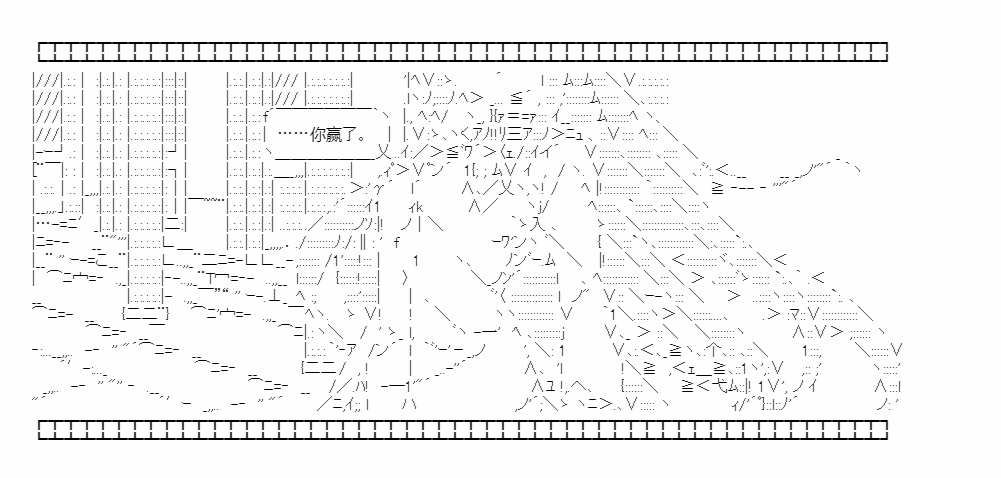 ……你赢了。