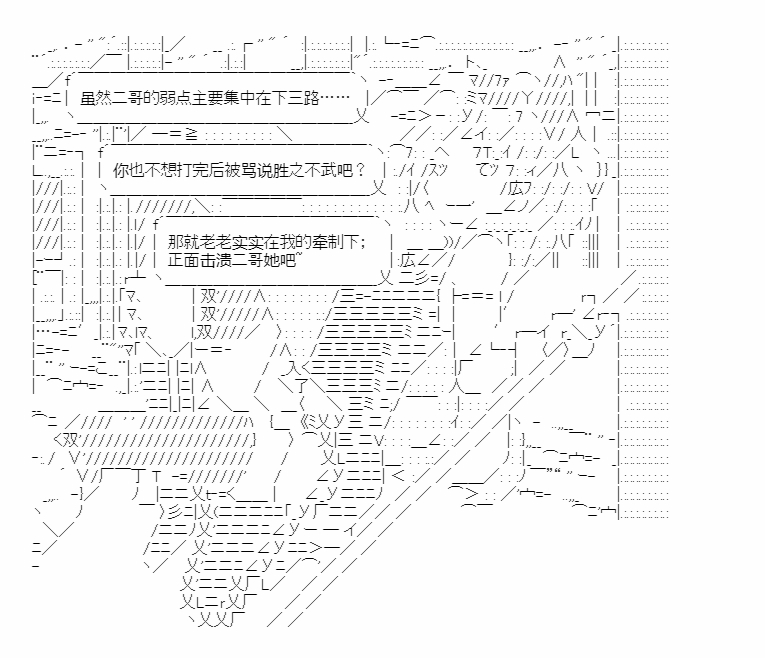 虽然二哥的弱点主要集中在下三路……

你也不想打完后被骂说胜之不武吧？

那就老老实实在我的牵制下；
正面击溃二哥她吧~