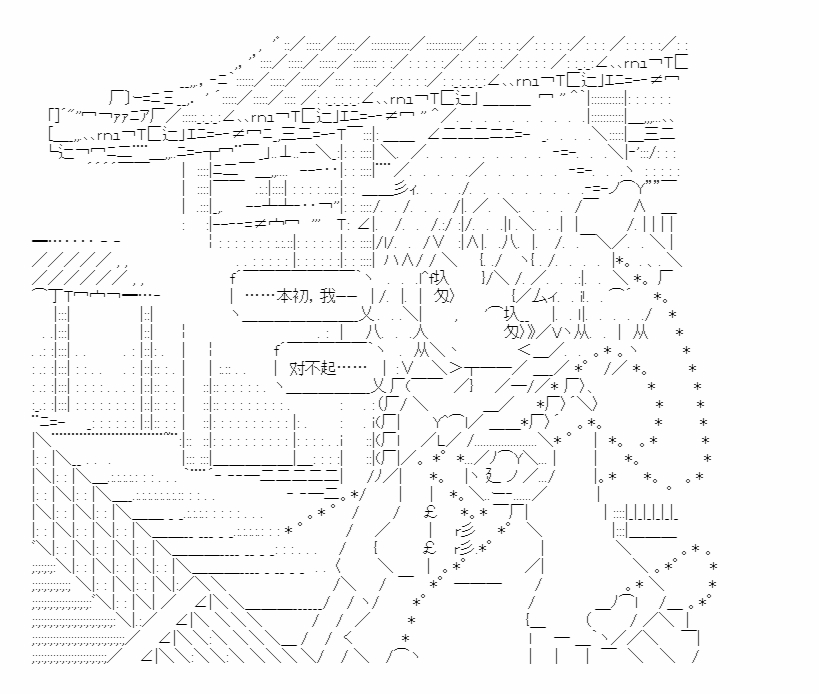 ……本初，我——

对不起……