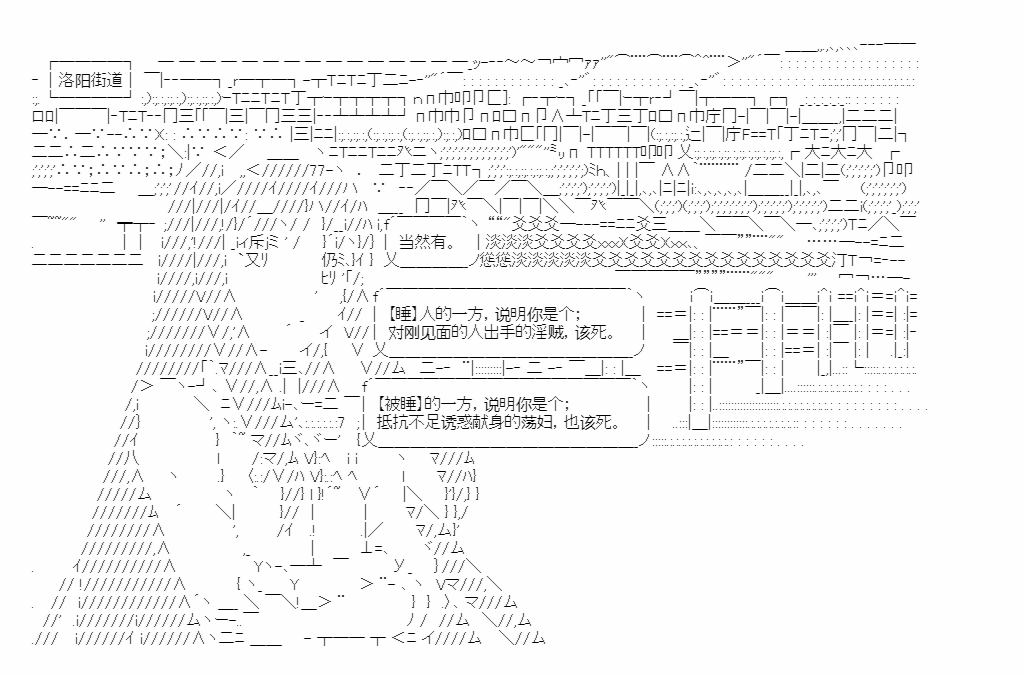 洛阳街道

当然有。

【睡】人的一方，说明你是个；
对刚见面的人出手的淫贼，该死。

【被睡】的一方，说明你是个；
抵抗不足诱惑献身的荡妇，也该死。