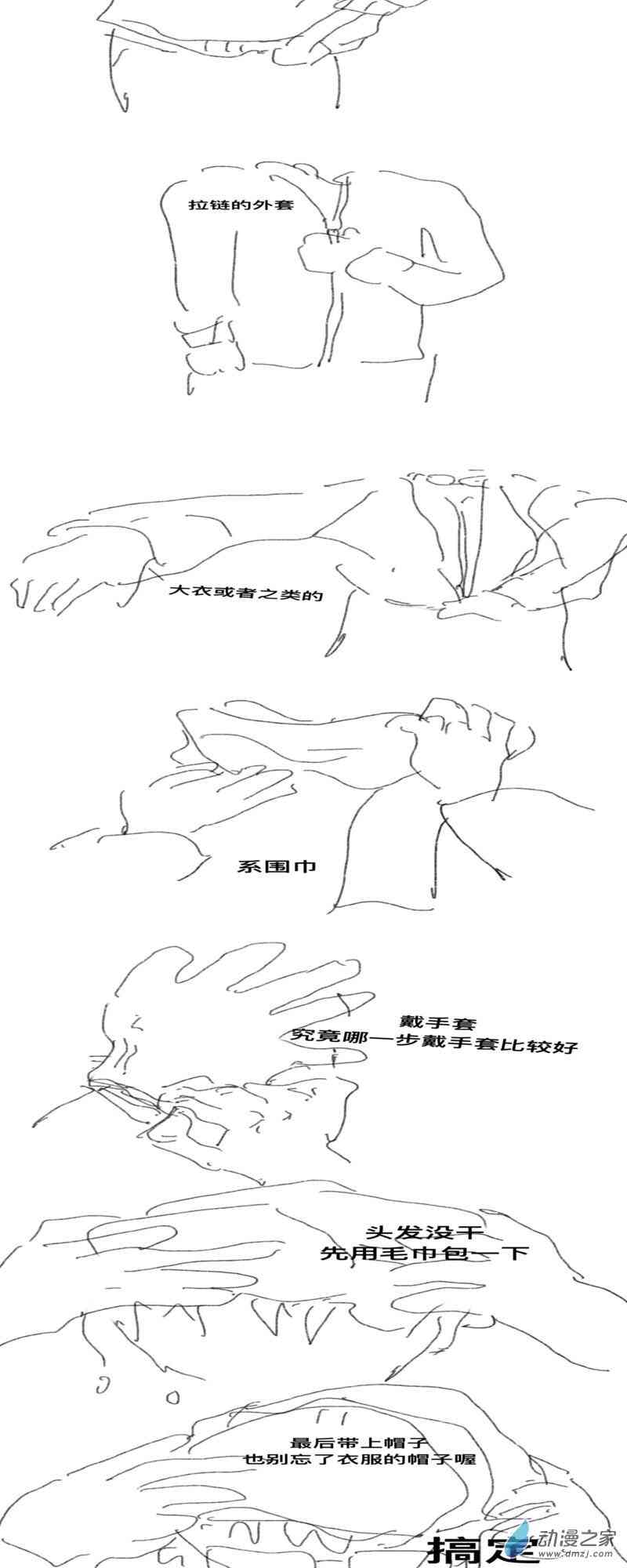 拉链的外套

大衣或者之类的

系围巾

戴手套
究竟哪一步戴手套比较好

头发没干
先用毛巾包一下

最后带上帽子
也别忘了衣服的帽子喔

搞定

动漫之家
www.dmzj.com