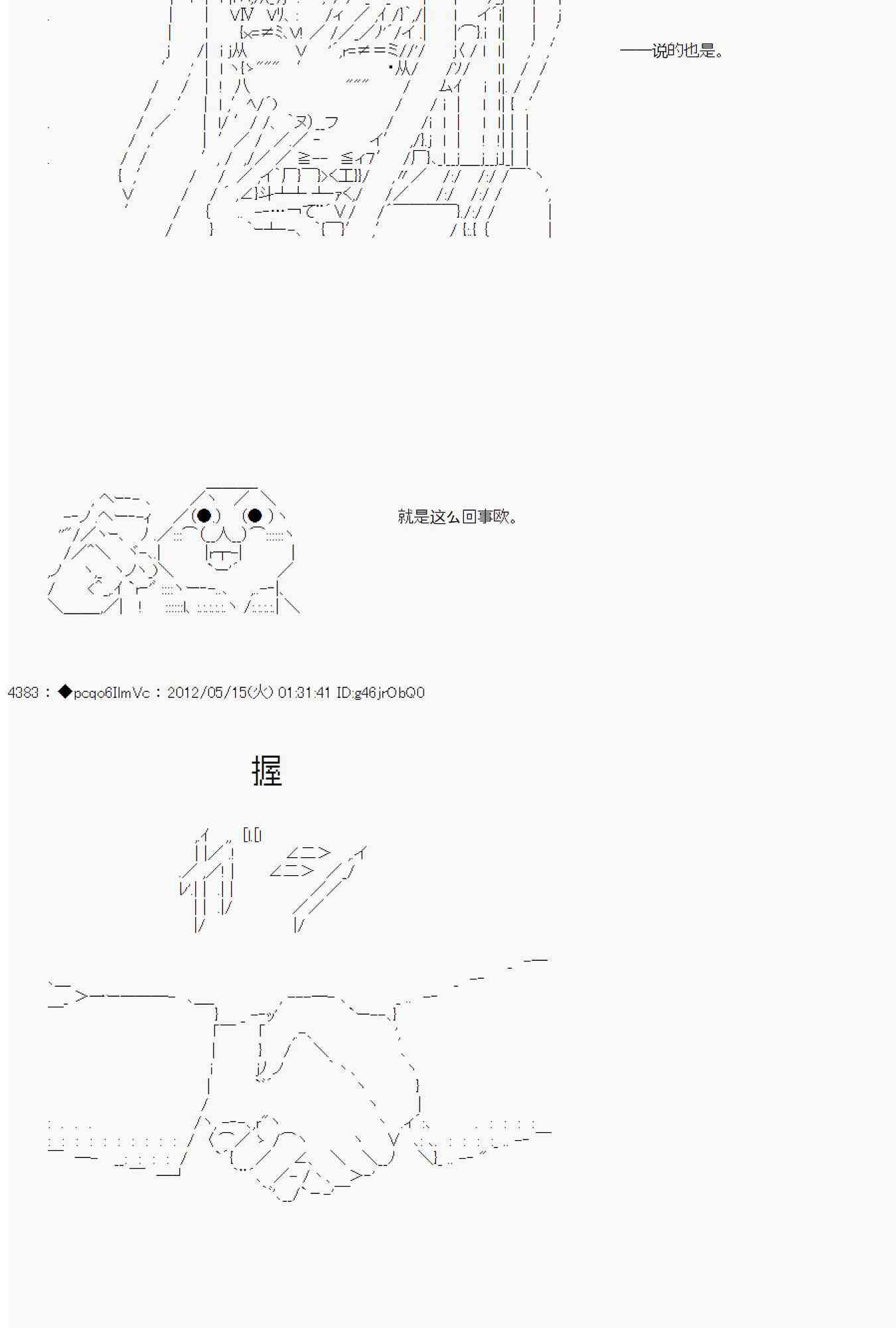 ——说的也是。

就是这么回事欧。

4383 : ◆pcqo6IlmVc : 2012/05/15(火) 01:31:41 ID:g46jrObQ0

握