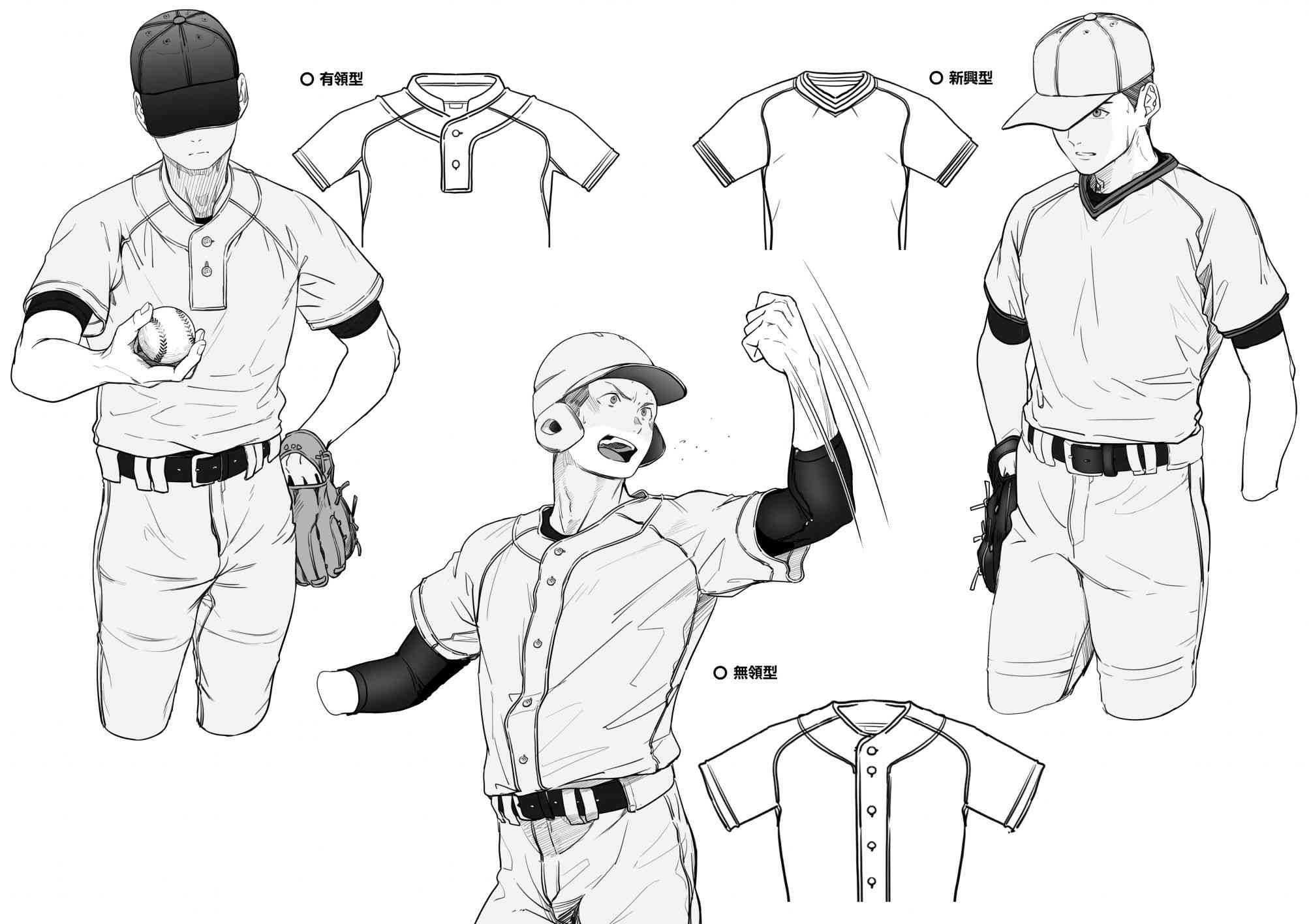 ○ 有領型

○ 新興型

○ 無領型