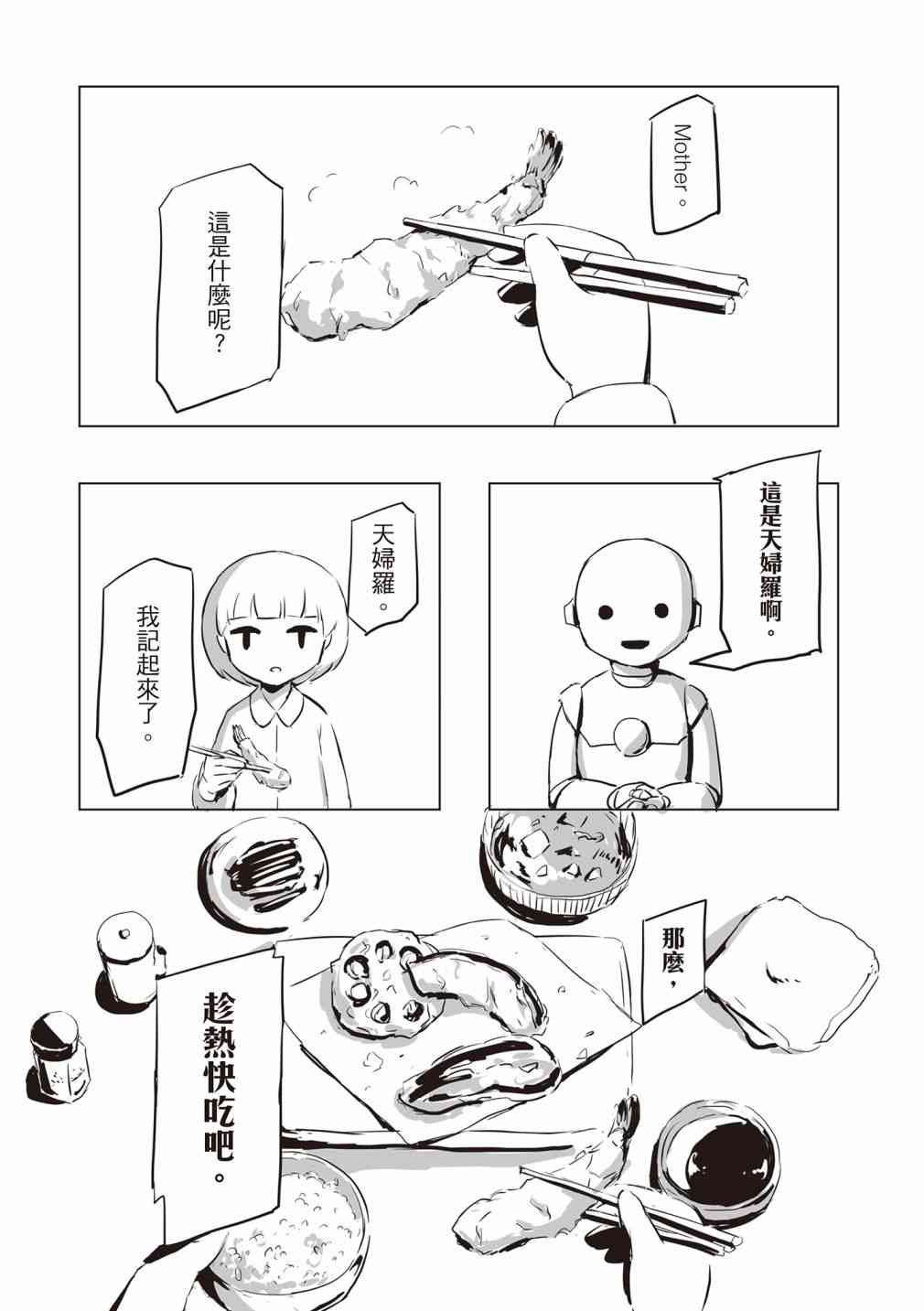 Mother。

這是什麼呢?

這是天婦羅啊。

天婦羅。

我記起來了。

那麼,

趁熱快吃吧。