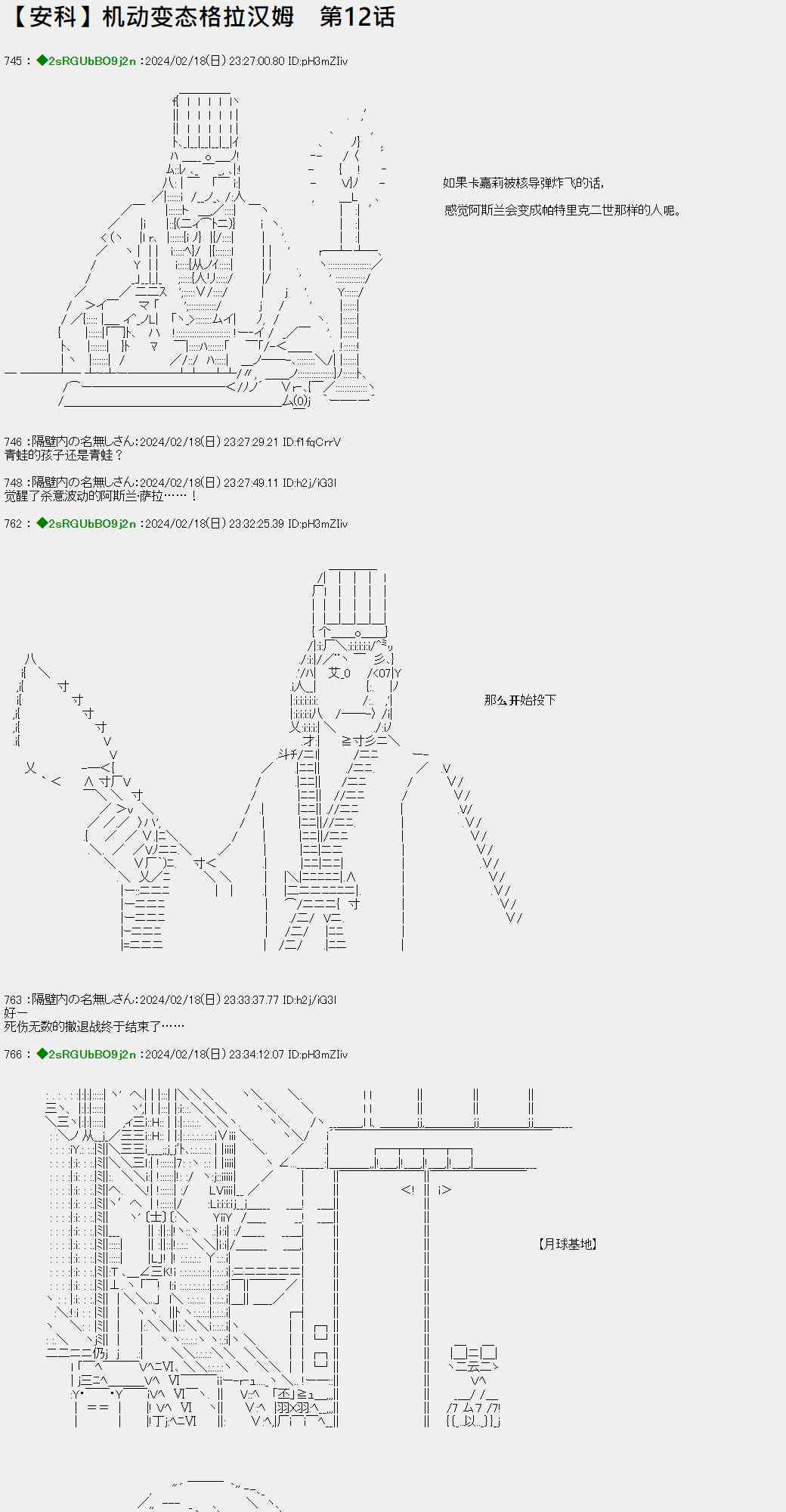 【安科】机动变态格拉汉姆　第12话

745 : ◆2sRGUbBO9j2n :2024/02/18(日) 23:27:00.80 ID:pH3mZIiv

如果卡嘉莉被核导弹炸飞的话，

感觉阿斯兰会变成帕特里克二世那样的人呢。

746 :隔壁内の名無しさん:2024/02/18(日) 23:27:29.21 ID:f1fqCrrV
青蛙的孩子还是青蛙？

748 :隔壁内の名無しさん:2024/02/18(日) 23:27:49.11 ID:h2j/iG3I
觉醒了杀意波动的阿斯兰·萨拉……！

762 : ◆2sRGUbBO9j2n :2024/02/18(日) 23:32:25.39 ID:pH3mZIiv

那么开始投下

763 :隔壁内の名無しさん:2024/02/18(日) 23:33:37.77 ID:h2j/iG3I
好ー
死伤无数的撤退战终于结束了……

766 : ◆2sRGUbBO9j2n :2024/02/18(日) 23:34:12.07 ID:pH3mZIiv

【月球基地】