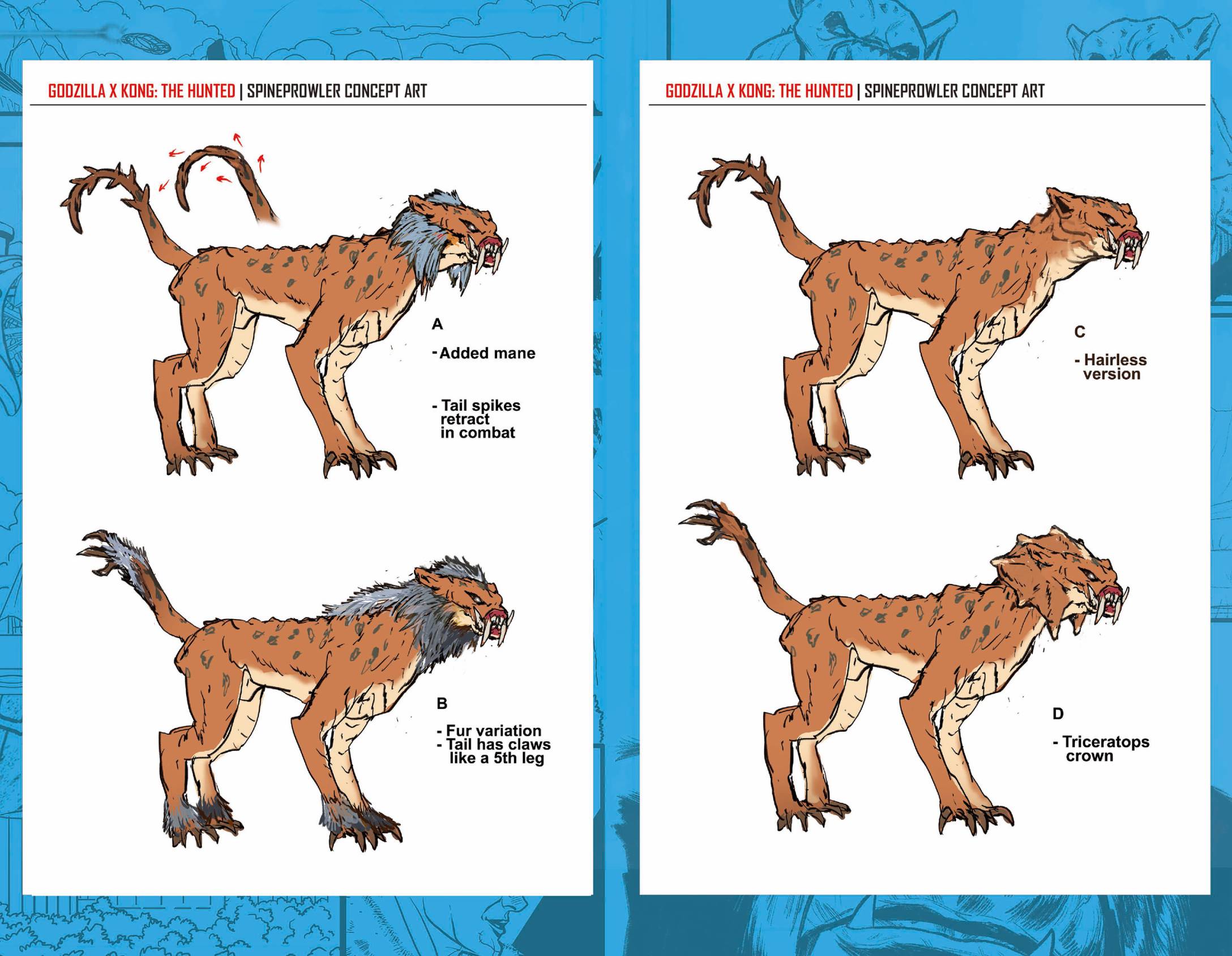 GODZILLA X KONG: THE HUNTED | SPINEPROWLER CONCEPT ART

A

- Added mane

- Tail spikes retract in combat

B

- Fur variation
- Tail has claws like a 5th leg

GODZILLA X KONG: THE HUNTED | SPINEPROWLER CONCEPT ART

C

- Hairless version

D

- Triceratops crown