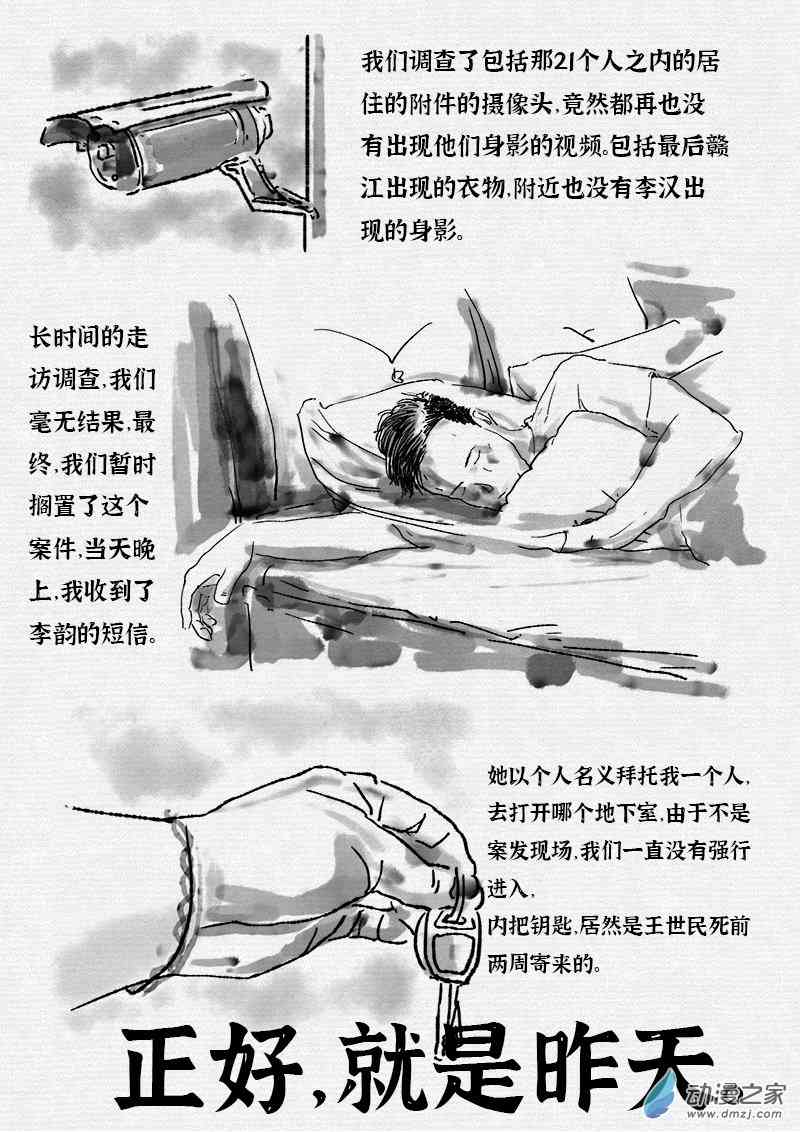 我们调查了包括那21个人之内的居住的附件的摄像头,竟然都再也没有出现他们身影的视频。包括最后赣江出现的衣物,附近也没有李汉出现的身影。

长时间的走访调查,我们毫无结果,最终,我们暂时搁置了这个案件,当天晚上,我收到了李韵的短信。

她以个人名义拜托我一个人,去打开哪个地下室,由于不是案发现场,我们一直没有强行进入,
内把钥匙,居然是王世民死前两周寄来的。

正好,就是昨天

动漫之家
www.dmzj.com