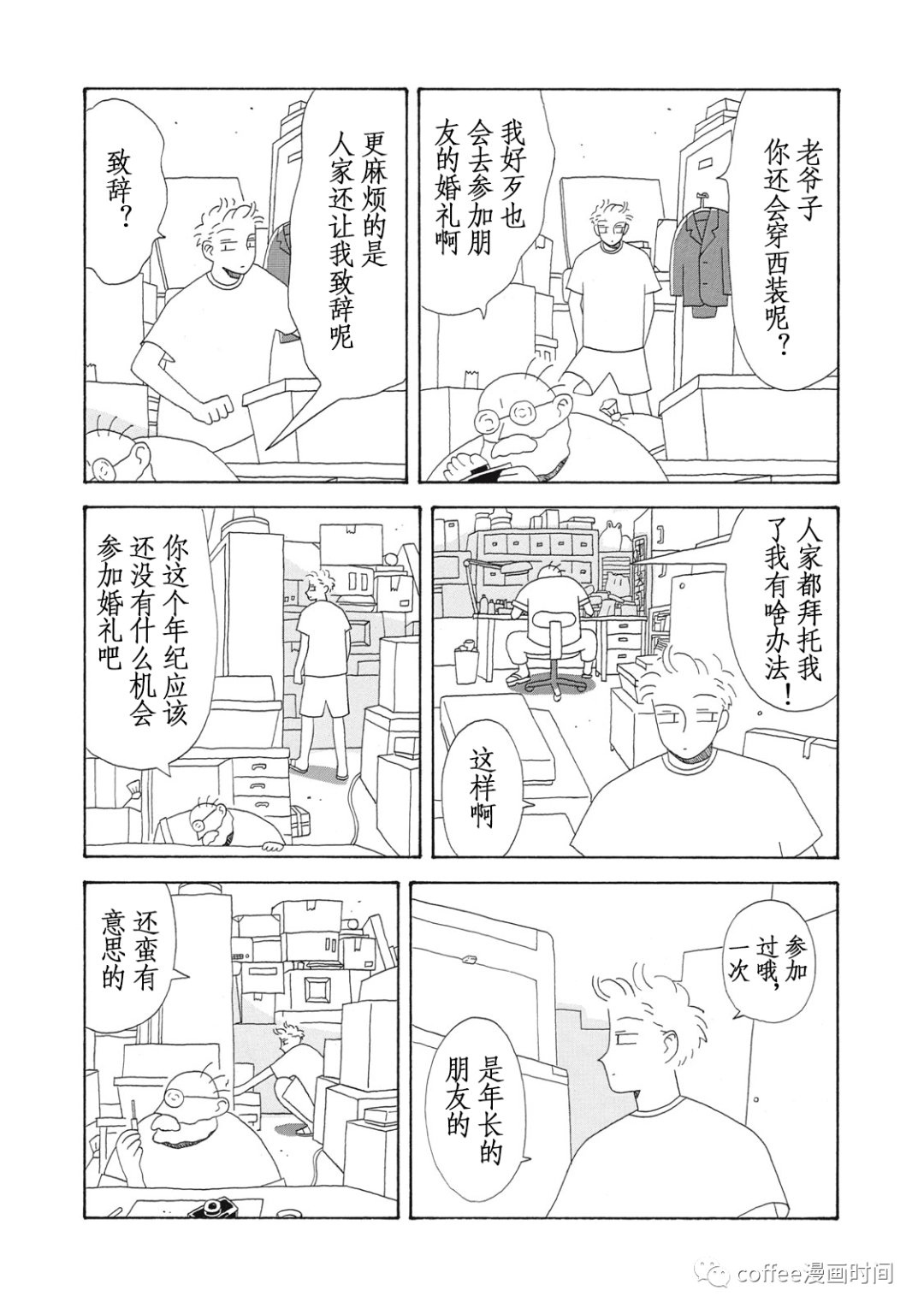 老爷子你还会穿西装呢？

我好歹也会去参加朋友的婚礼啊

更麻烦的是人家还让我致辞呢

致辞？

人家都拜托我了我有啥办法！

这样啊

你这个年纪应该还没有什么机会参加婚礼吧

参加过哦，一次

是年长的朋友的

还蛮有意思的

coffee漫画时间