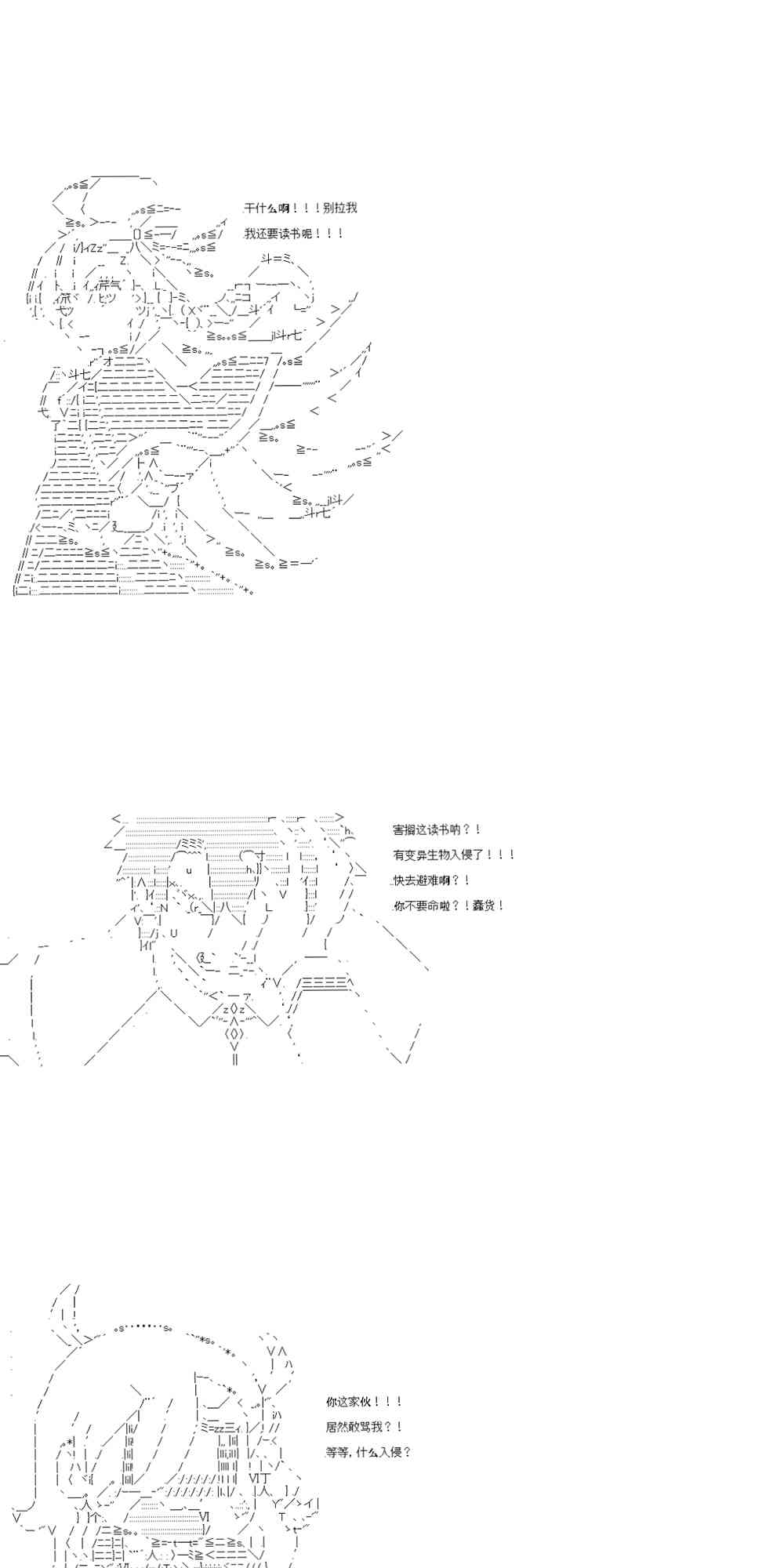 干什么啊！！！别拉我

我还要读书呢！！！

害搁这读书呐？！

有变异生物入侵了！！！

快去避难啊？！

你不要命啦？！蠢货！

你这家伙！！！

居然敢骂我？！

等等，什么入侵？