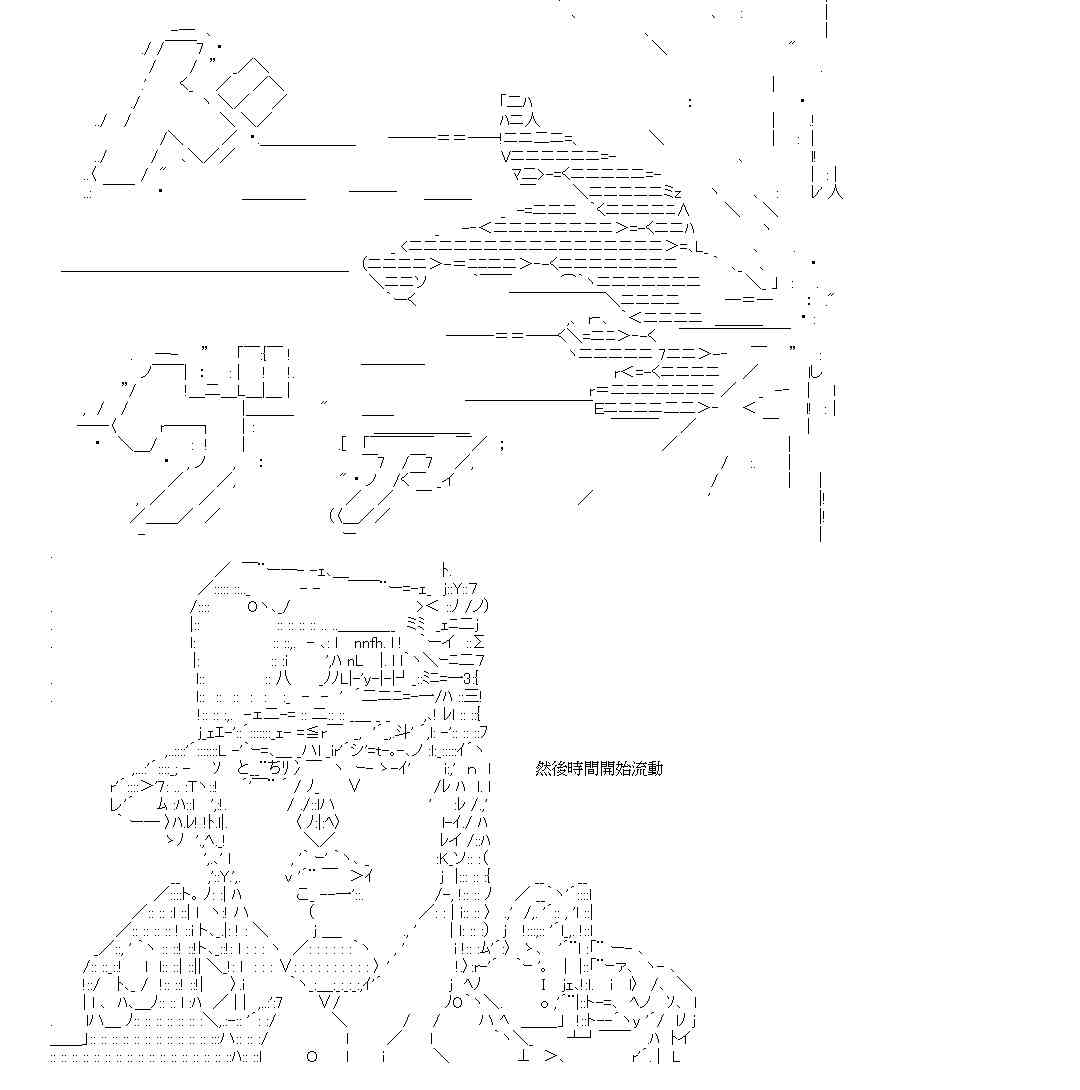 然後時間開始流動