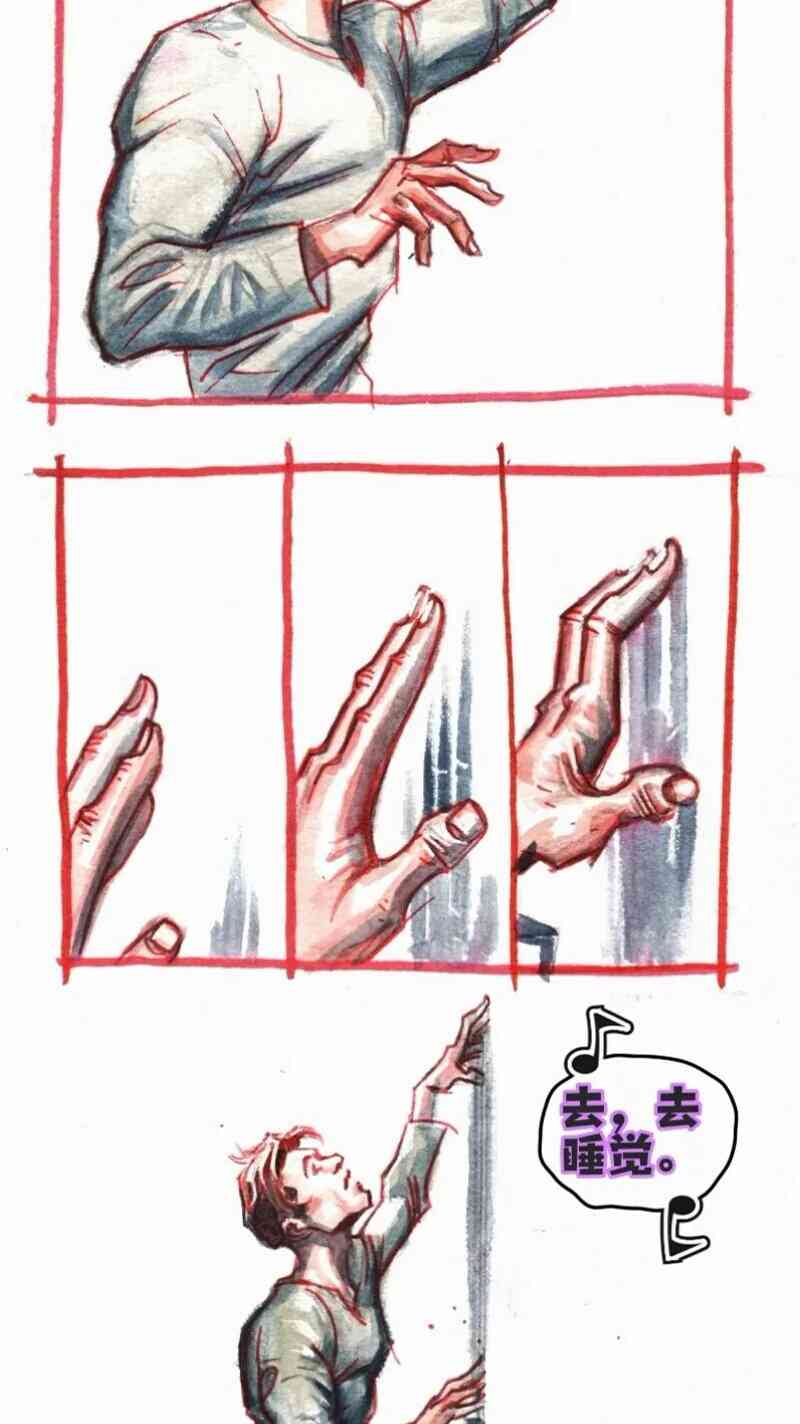 去，去睡觉。