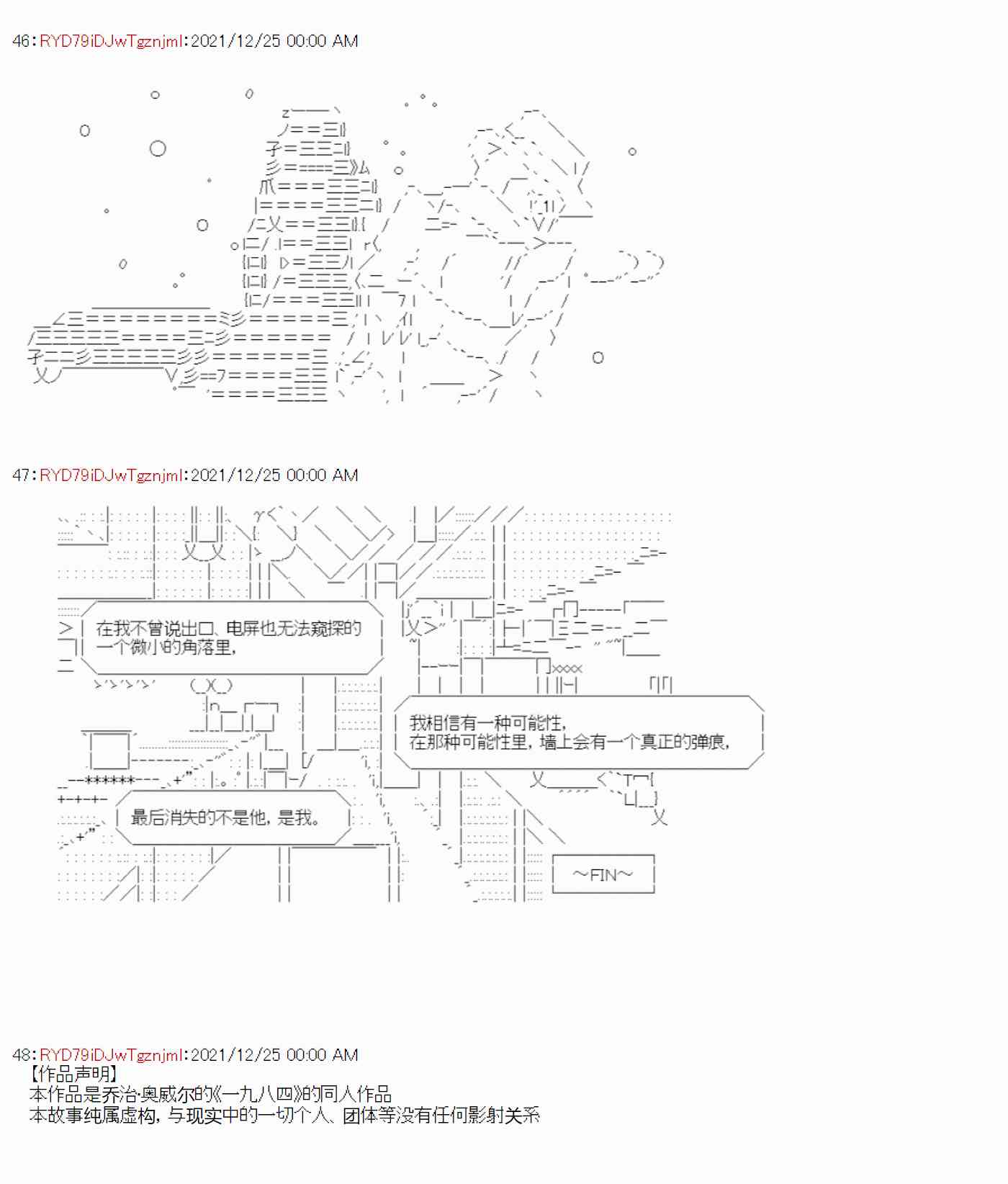 46：RYD79iDJwTgznjml：2021/12/25 00:00 AM

47：RYD79iDJwTgznjml：2021/12/25 00:00 AM

在我不曾说出口、电屏也无法窥探的一个微小的角落里，

我相信有一种可能性，
在那种可能性里，墙上会有一个真正的弹痕，

最后消失的不是他，是我。

～FIN～

48：RYD79iDJwTgznjml：2021/12/25 00:00 AM
【作品声明】
本作品是乔治·奥威尔的《一九八四》的同人作品
本故事纯属虚构，与现实中的一切个人、团体等没有任何影射关系