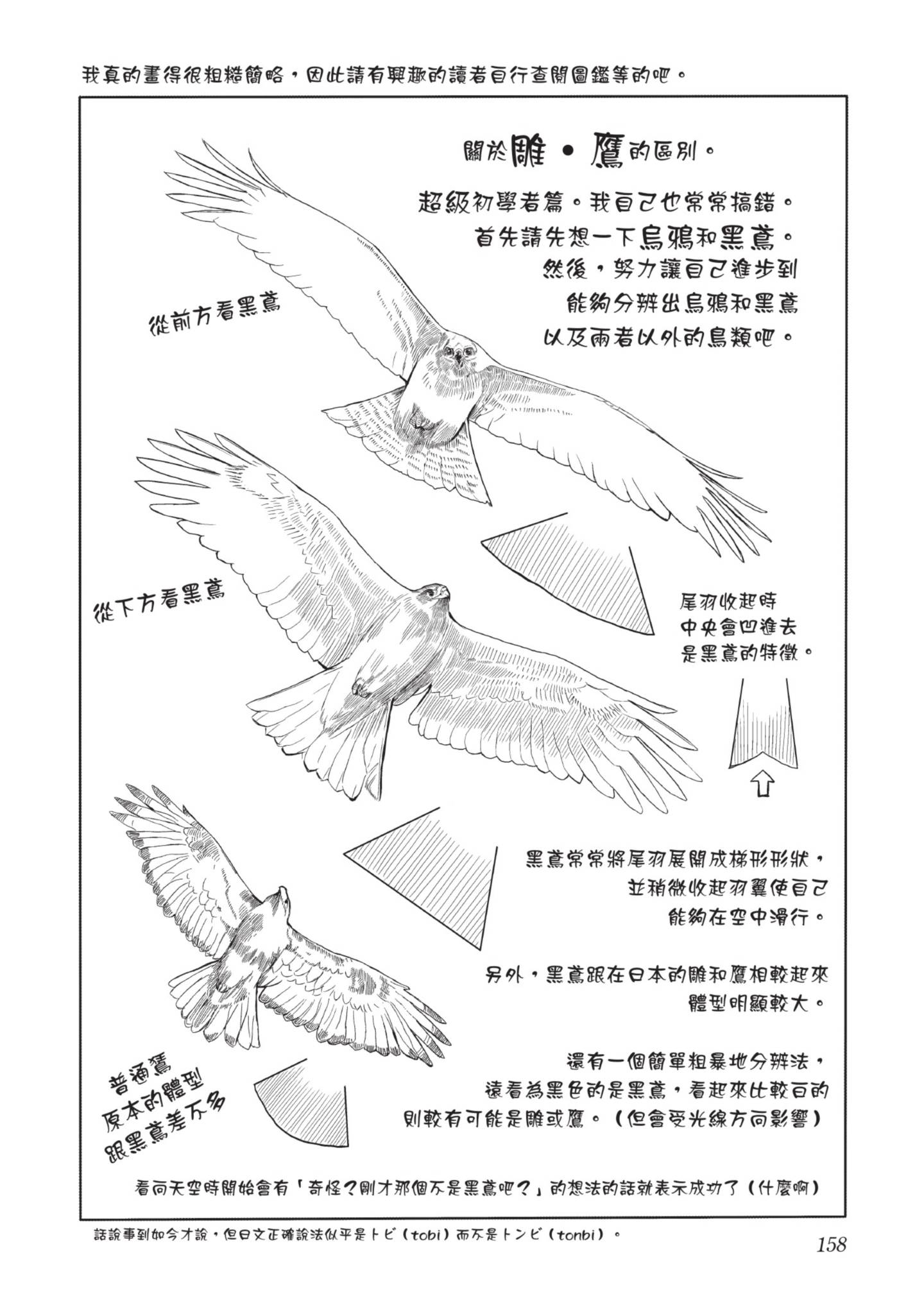 我真的畫得很粗糙簡略，因此請有興趣的讀者自行查閱圖鑑等的吧。

關於雕・鷹的區別。

超級初學者篇。我自己也常常搞錯。
首先請先想一下烏鴉和黑鳶。
然後，努力讓自己進步到
能夠分辨出烏鴉和黑鳶
以及兩者以外的鳥類吧。

從前方看黑鳶

從下方看黑鳶

尾羽收起時
中央會凹進去
是黑鳶的特徵。

黑鳶常常將尾羽展開成梯形形狀，
並稍微收起羽翼使自己
能夠在空中滑行。

另外，黑鳶跟在日本的雕和鷹相較起來
體型明顯較大。

還有一個簡單粗暴地分辨法，
遠看為黑色的是黑鳶，看起來比較白的
則較有可能是雕或鷹。（但會受光線方向影響）

普通鵟
原本的體型
跟黑鳶差不多

看向天空時開始會有「奇怪？剛才那個不是黑鳶吧？」的想法的話就表示成功了（什麼啊）

話說事到如今才說，但日文正確說法似乎是トビ（tobi）而不是トンビ（tonbi）。

158