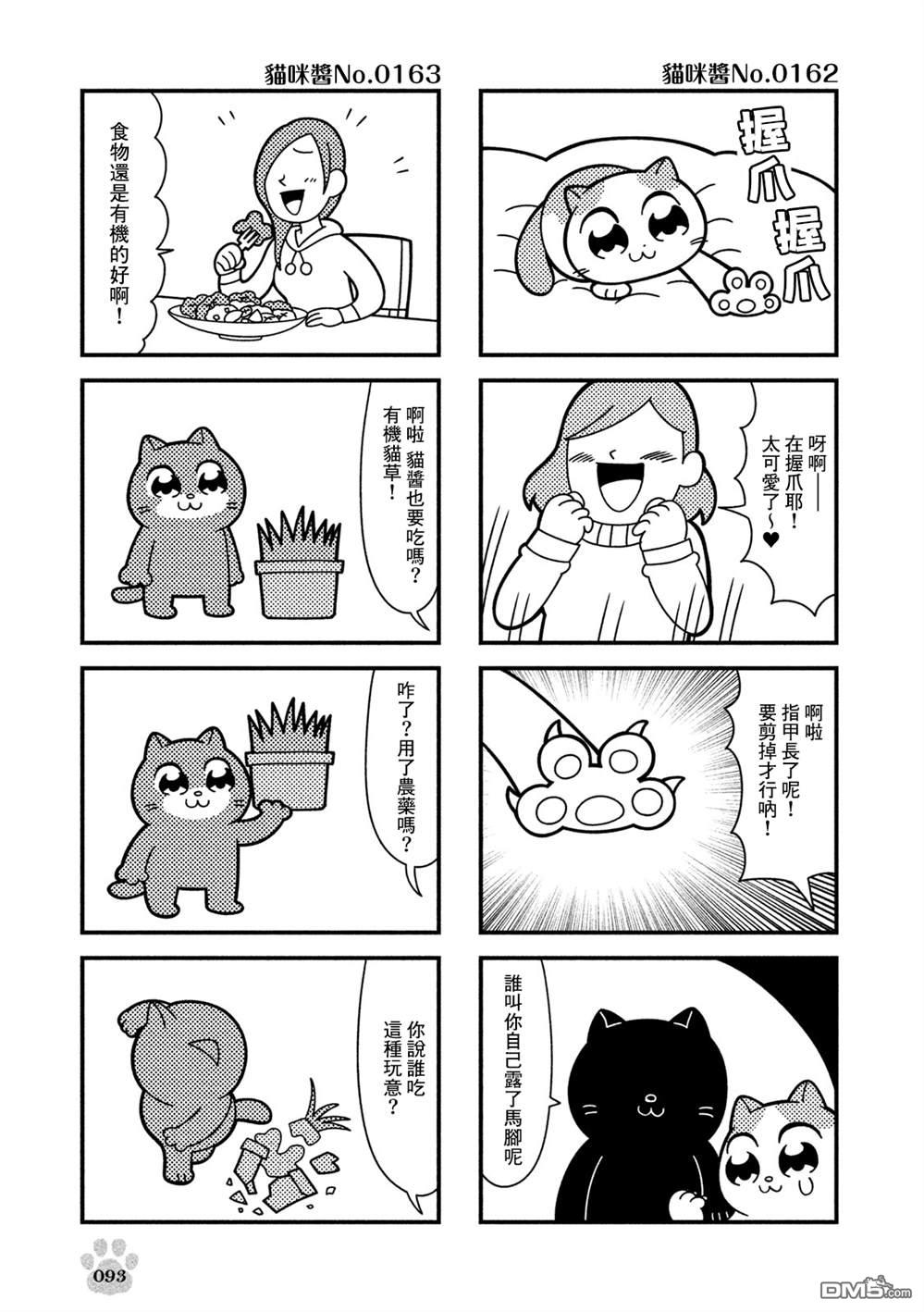 貓咪醬No.0162

握爪握爪

呀啊——在握爪耶!太可愛了~♥

啊啦 指甲長了呢!要剪掉才行吶!

誰叫你自己露了馬腳呢

貓咪醬No.0163

食物還是有機的好啊!

啊啦 貓醬也要吃嗎?有機貓草!

咋了?用了農藥嗎?

你說誰吃這種玩意?

093

DM5.com