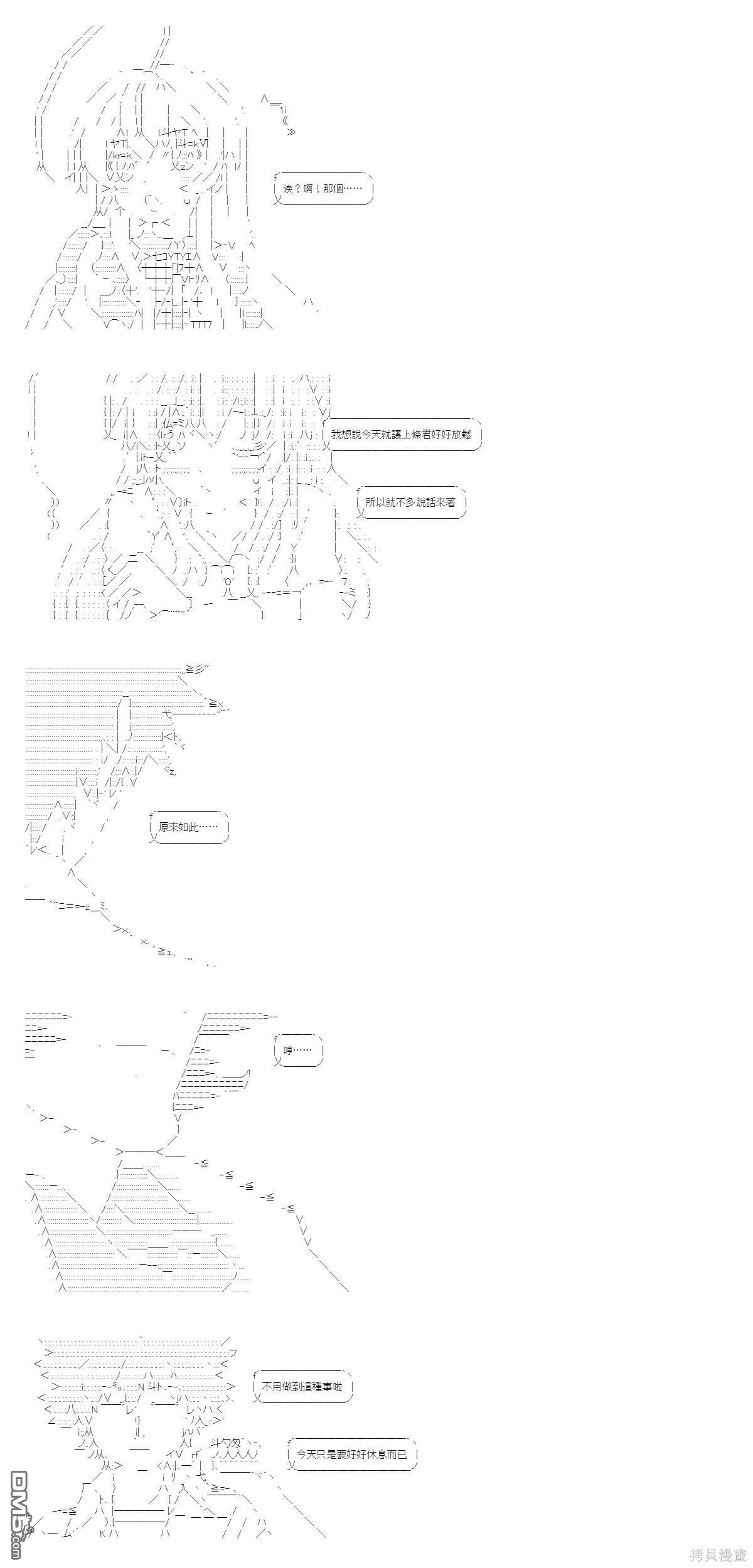 诶？啊！那個……

我想說今天就讓上條君好好放鬆

所以就不多說話來著

原來如此……

哼……

不用做到這種事啦

今天只是要好好休息而已

DM5.com

拷貝漫畫