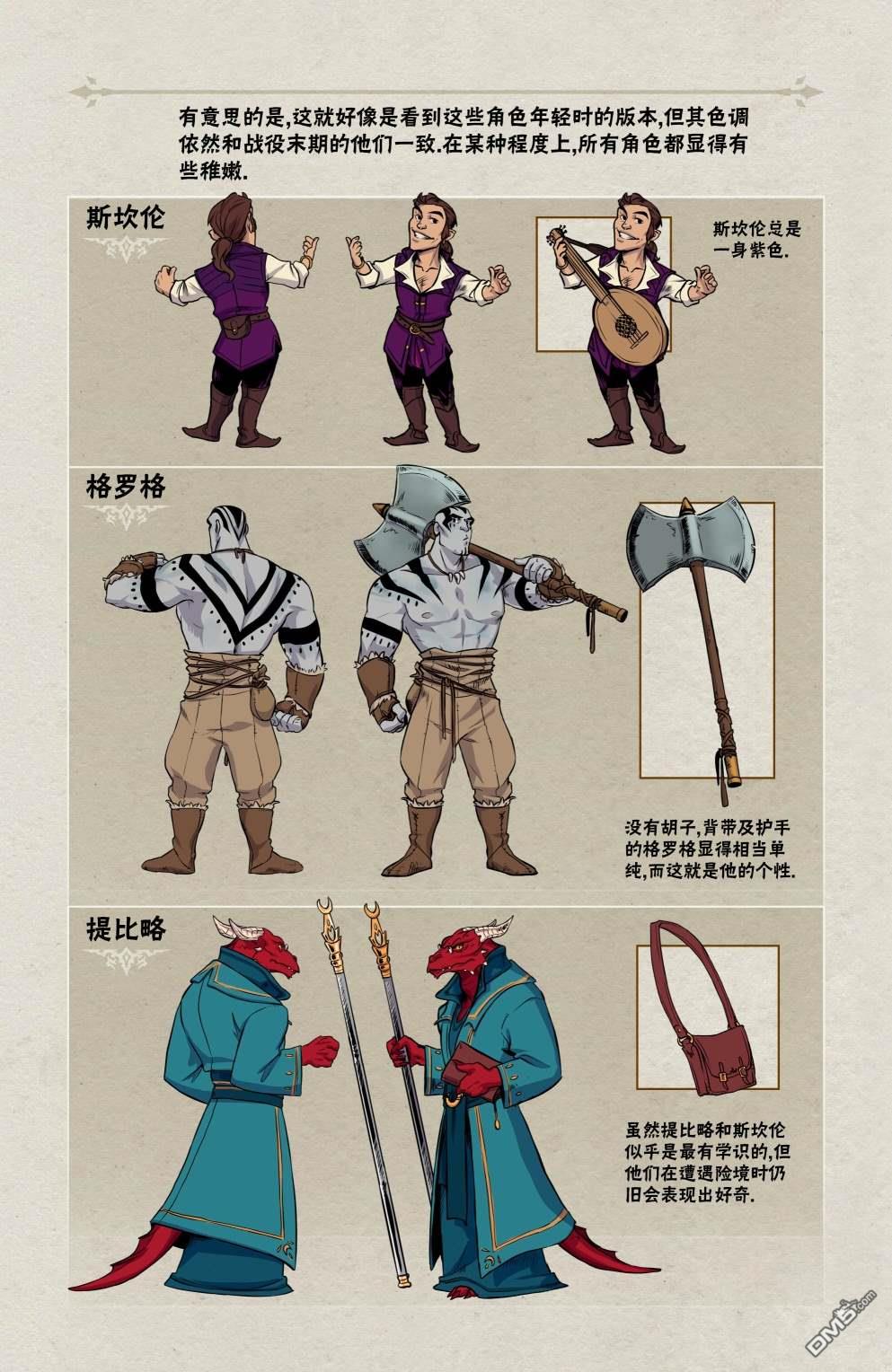 有意思的是,这就好像是看到这些角色年轻时的版本,但其色调依然和战役末期的他们一致.在某种程度上,所有角色都显得有些稚嫩.

斯坎伦

斯坎伦总是一身紫色.

格罗格

没有胡子,背带及护手的格罗格显得相当单纯,而这就是他的个性.

提比略

虽然提比略和斯坎伦似乎是最有学识的,但他们在遭遇险境时仍旧会表现出好奇.

DM5.com